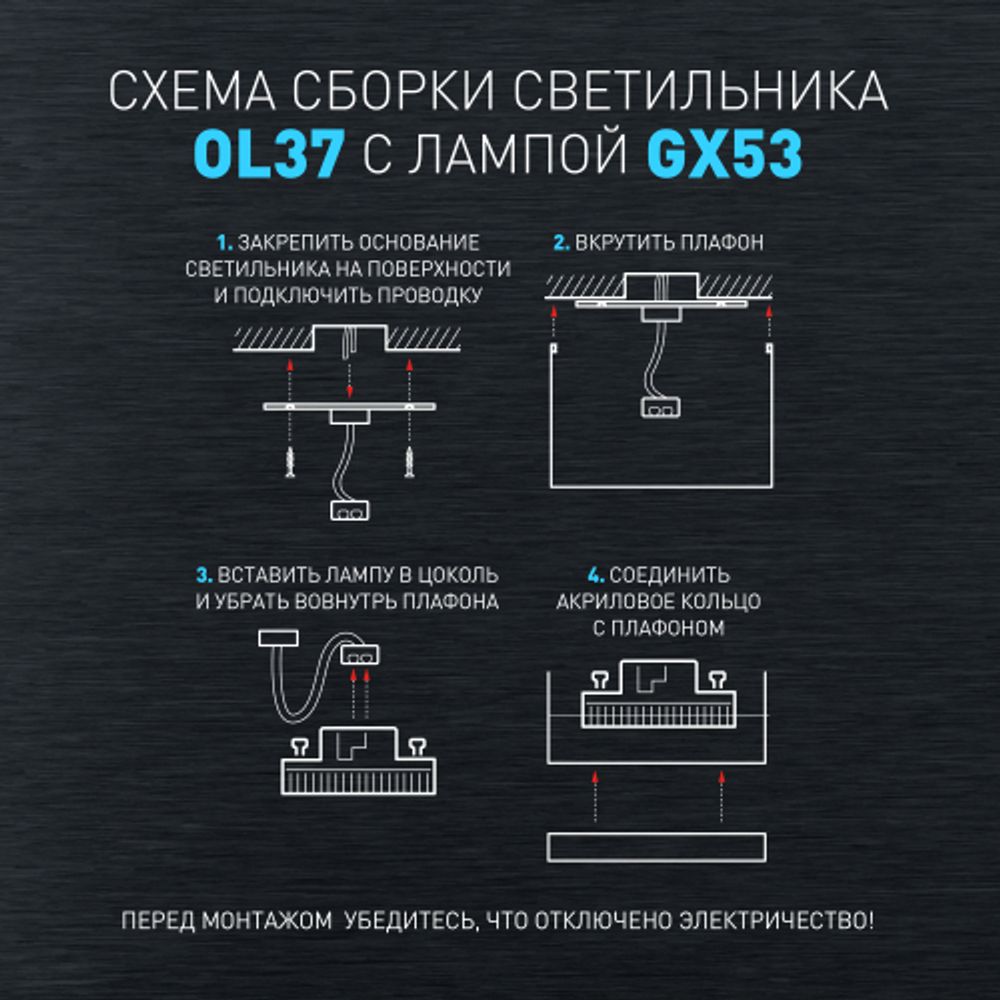 СХЕМА СБОРКИ СВЕТИЛЬНИКА
OL37 С ЛАМПОЙ GX53

1. ЗАКРЕПИТЬ ОСНОВАНИЕ СВЕТИЛЬНИКА НА ПОВЕРХНОСТИ И ПОДКЛЮЧИТЬ ПРОВОДКУ

2. ВКРУТИТЬ ПЛАФОН

3. ВСТАВИТЬ ЛАМПУ В ЦОКОЛЬ И УБРАТЬ ВОВНУТРЬ ПЛАФОНА

4. СОЕДИНИТЬ АКРИЛОВОЕ КОЛЬЦО С ПЛАФОНОМ

ПЕРЕД МОНТАЖОМ УБЕДИТЕСЬ, ЧТО ОТКЛЮЧЕНО ЭЛЕКТРИЧЕСТВО!