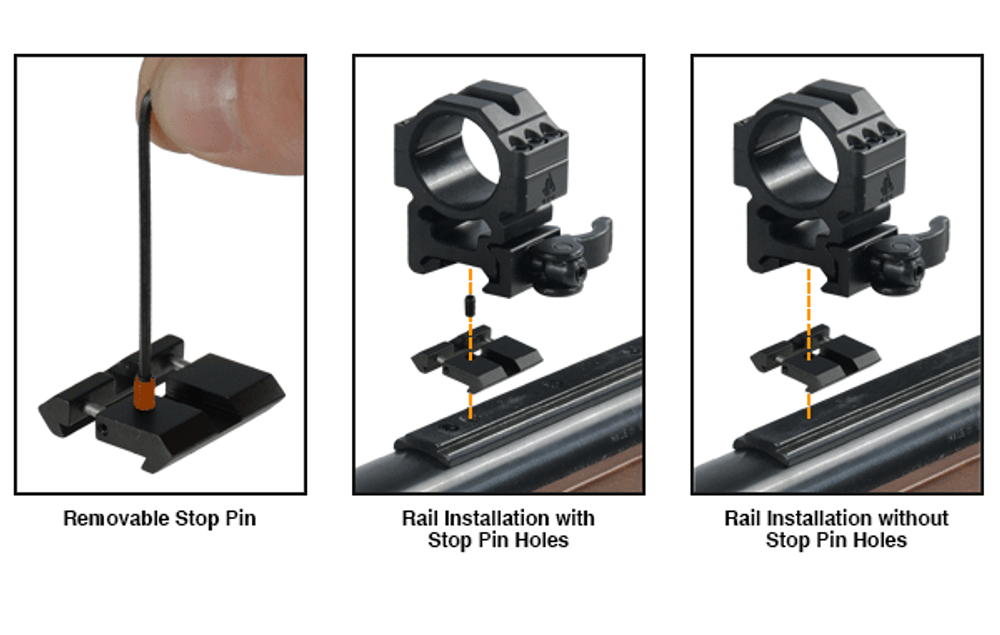 Removable Stop Pin

Rail Installation with Stop Pin Holes

Rail Installation without Stop Pin Holes