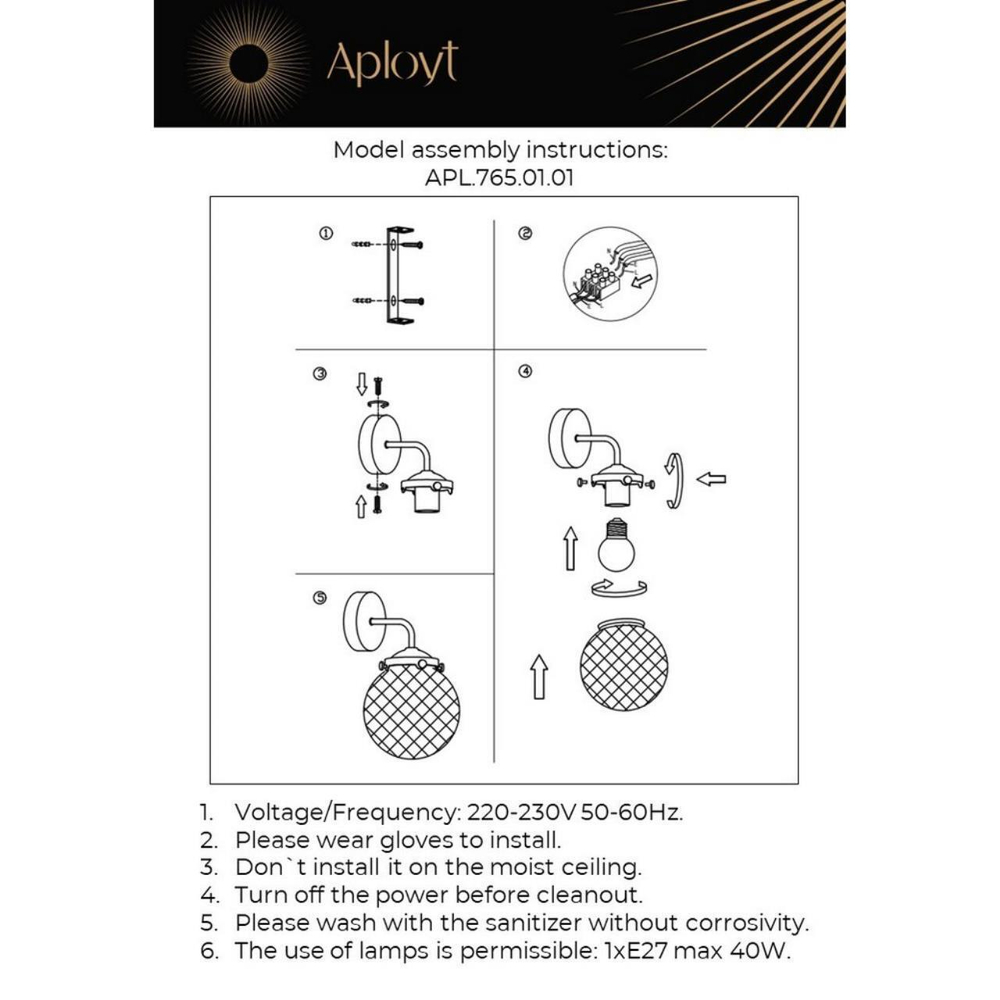 Aployt

Model assembly instructions:
APL.765.01.01

①

②

③

④

⑤

1. Voltage/Frequency: 220-230V 50-60Hz.
2. Please wear gloves to install.
3. Don`t install it on the moist ceiling.
4. Turn off the power before cleanout.
5. Please wash with the sanitizer without corrosivity.
6. The use of lamps is permissible: 1xE27 max 40W.