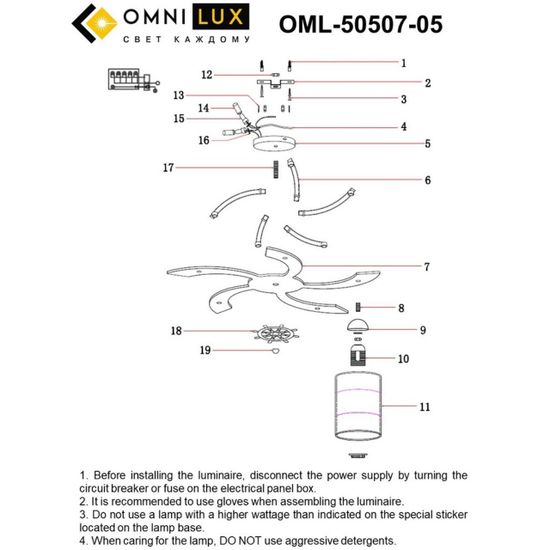 OMNI LUX
СВЕТ КАЖДОМУ
OML-50507-05

1
12
2
13
3
14
15
4
16
5
17
6
7
8
18
9
19
10
11

1. Before installing the luminaire, disconnect the power supply by turning the circuit breaker or fuse on the electrical panel box.
2. It is recommended to use gloves when assembling the luminaire.
3. Do not use a lamp with a higher wattage than indicated on the special sticker located on the lamp base.
4. When caring for the lamp, DO NOT use aggressive detergents.