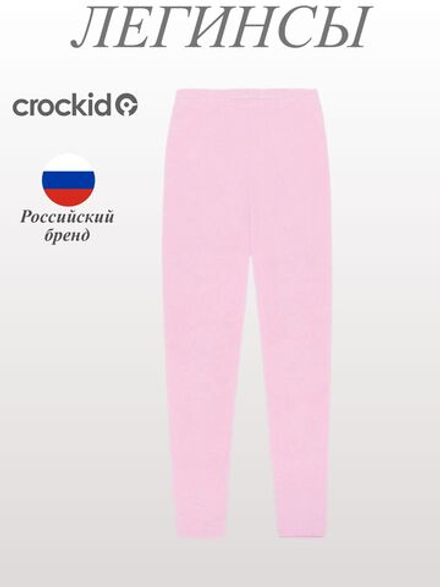 ЛЕГИНСЫ

crockid

Российский бренд