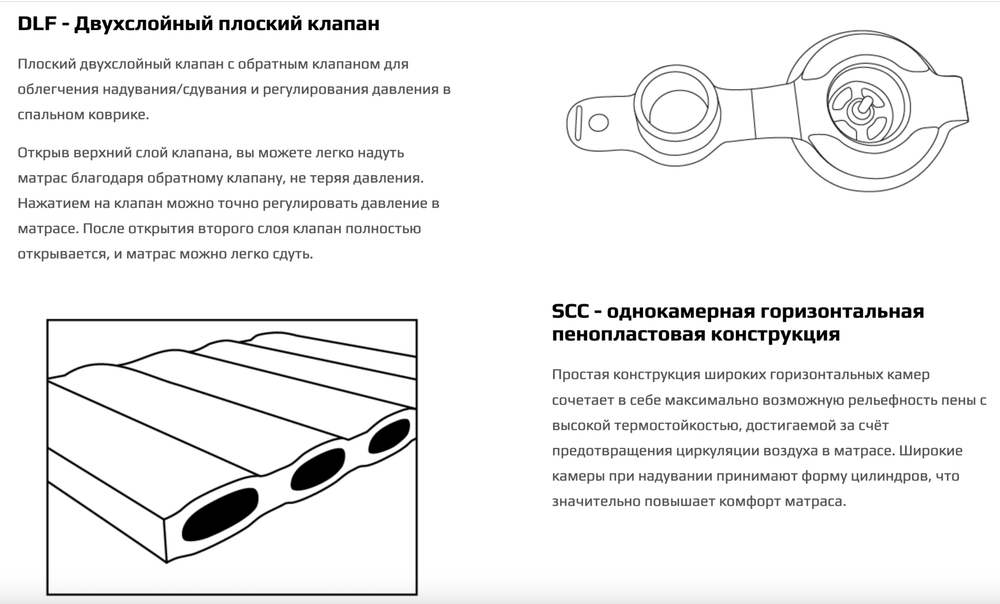 DLF - Двухслойный плоский клапан

Плоский двухслойный клапан с обратным клапаном для облегчения надувания/сдувания и регулирования давления в спальном коврике.

Открыв верхний слой клапана, вы можете легко надуть матрас благодаря обратному клапану, не теряя давления. Нажатием на клапан можно точно регулировать давление в матрасе. После открытия второго слоя клапан полностью открывается, и матрас можно легко сдуть.

SCC - однокамерная горизонтальная пенопластовая конструкция

Простая конструкция широких горизонтальных камер сочетает в себе максимально возможную рельефность пены с высокой термостойкостью, достигаемой за счёт предотвращения циркуляции воздуха в матрасе. Широкие камеры при надувании принимают форму цилиндров, что значительно повышает комфорт матраса.