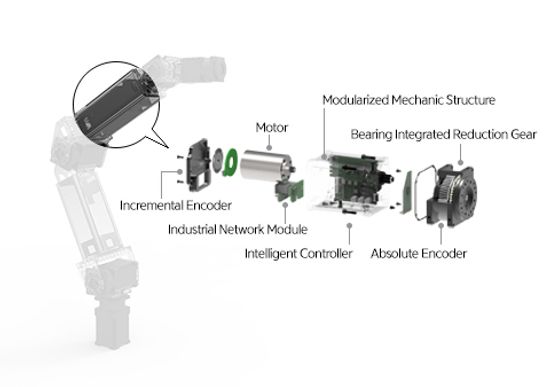 Modularized Mechanic Structure

Motor

Bearing Integrated Reduction Gear

Incremental Encoder

Industrial Network Module

Intelligent Controller

Absolute Encoder