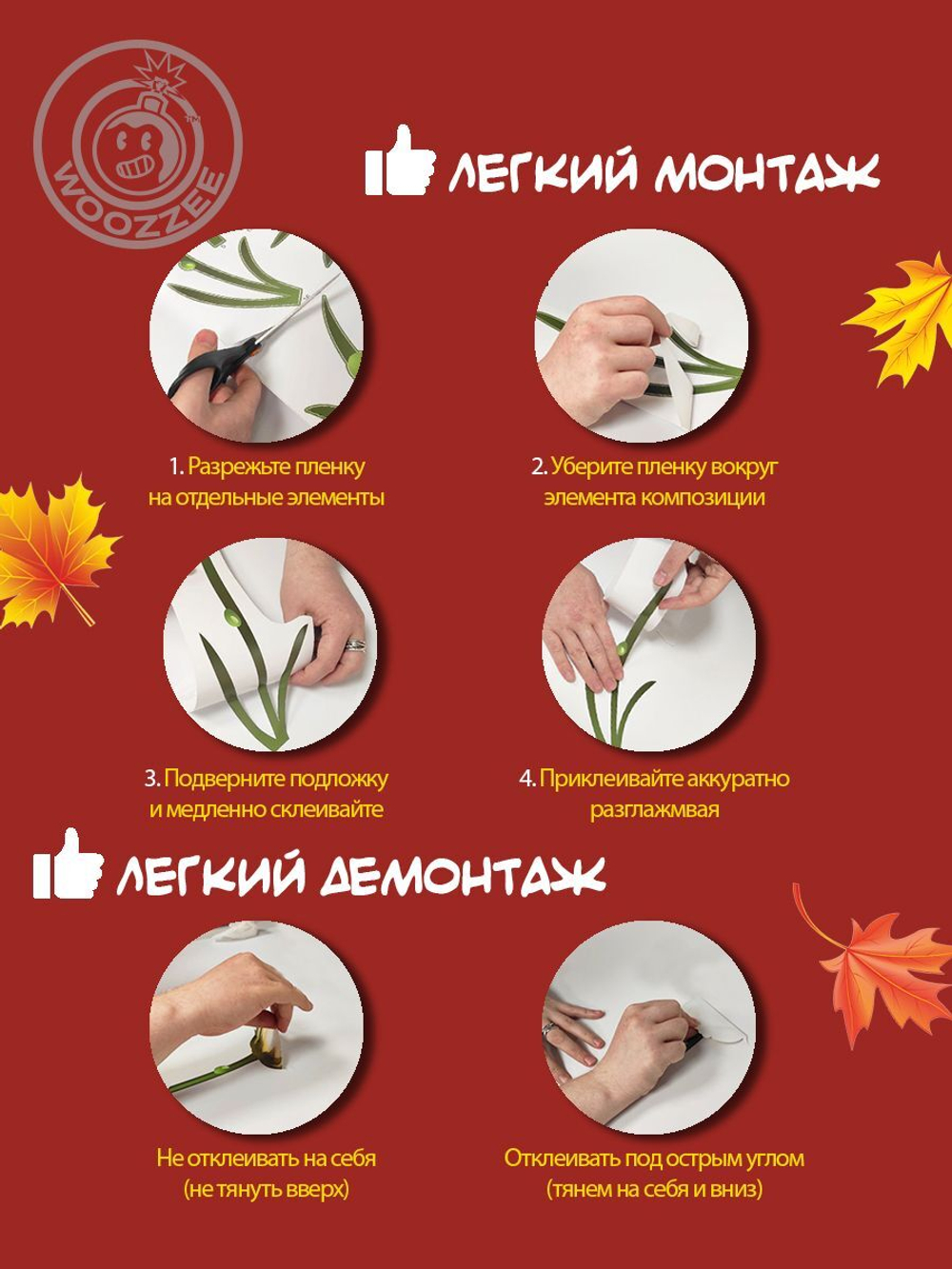 WOOZZEE

ЛЕГКИЙ МОНТАЖ

1. Разрежьте пленку на отдельные элементы

2. Уберите пленку вокруг элемента композиции

3. Подверните подложку и медленно склеивайте

4. Приклеивайте аккуратно разглажмвая

ЛЕГКИЙ ДЕМОНТАЖ

Не отклеивать на себя (не тянуть вверх)

Отклеивать под острым углом (тянем на себя и вниз)