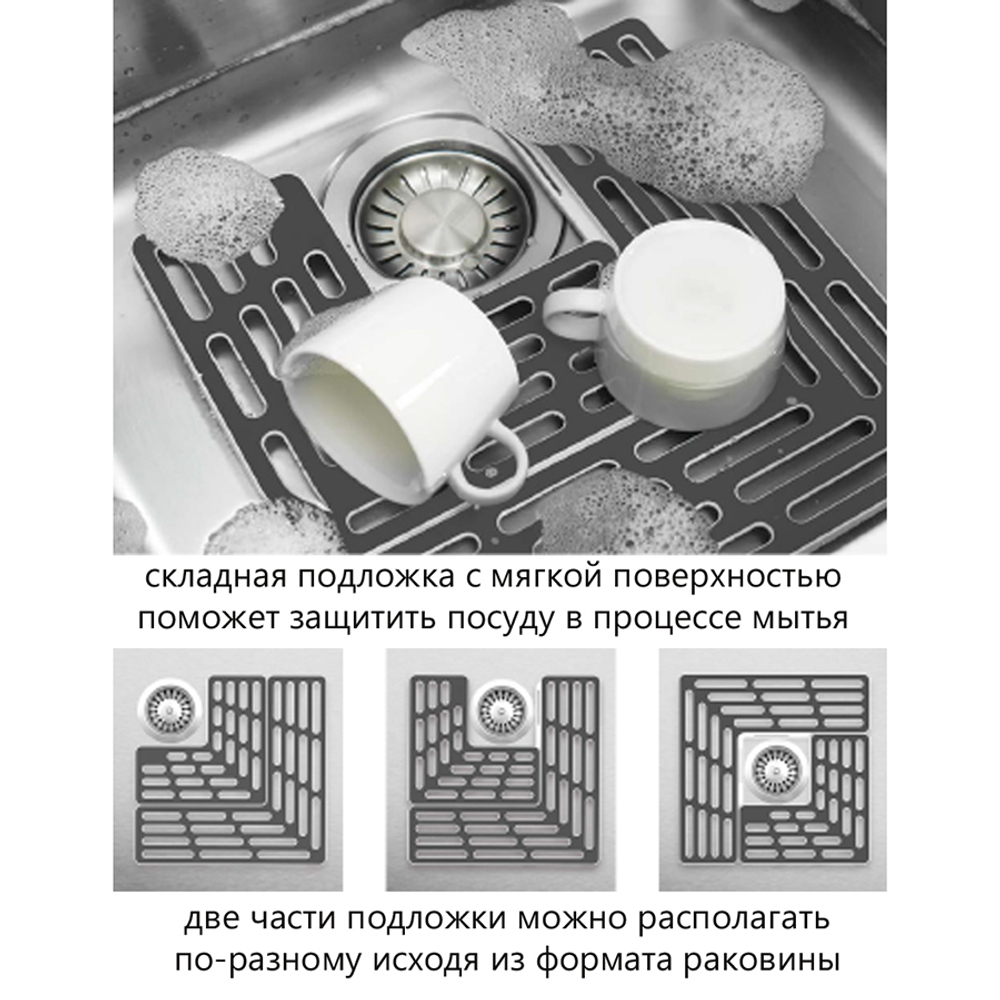 складная подложка с мягкой поверхностью поможет защитить посуду в процессе мытья

две части подложки можно располагать по-разному исходя из формата раковины