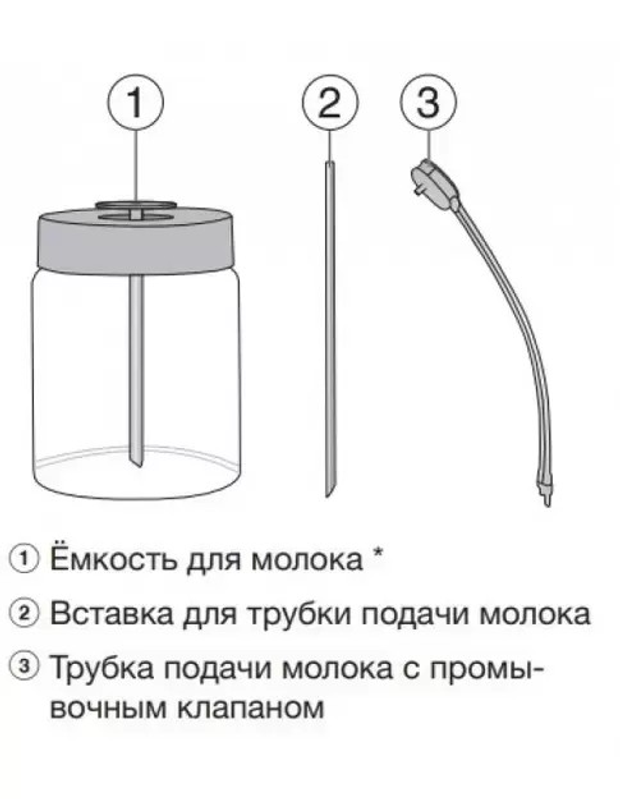 1 2 3

① Ёмкость для молока *

② Вставка для трубки подачи молока

③ Трубка подачи молока с промывочным клапаном