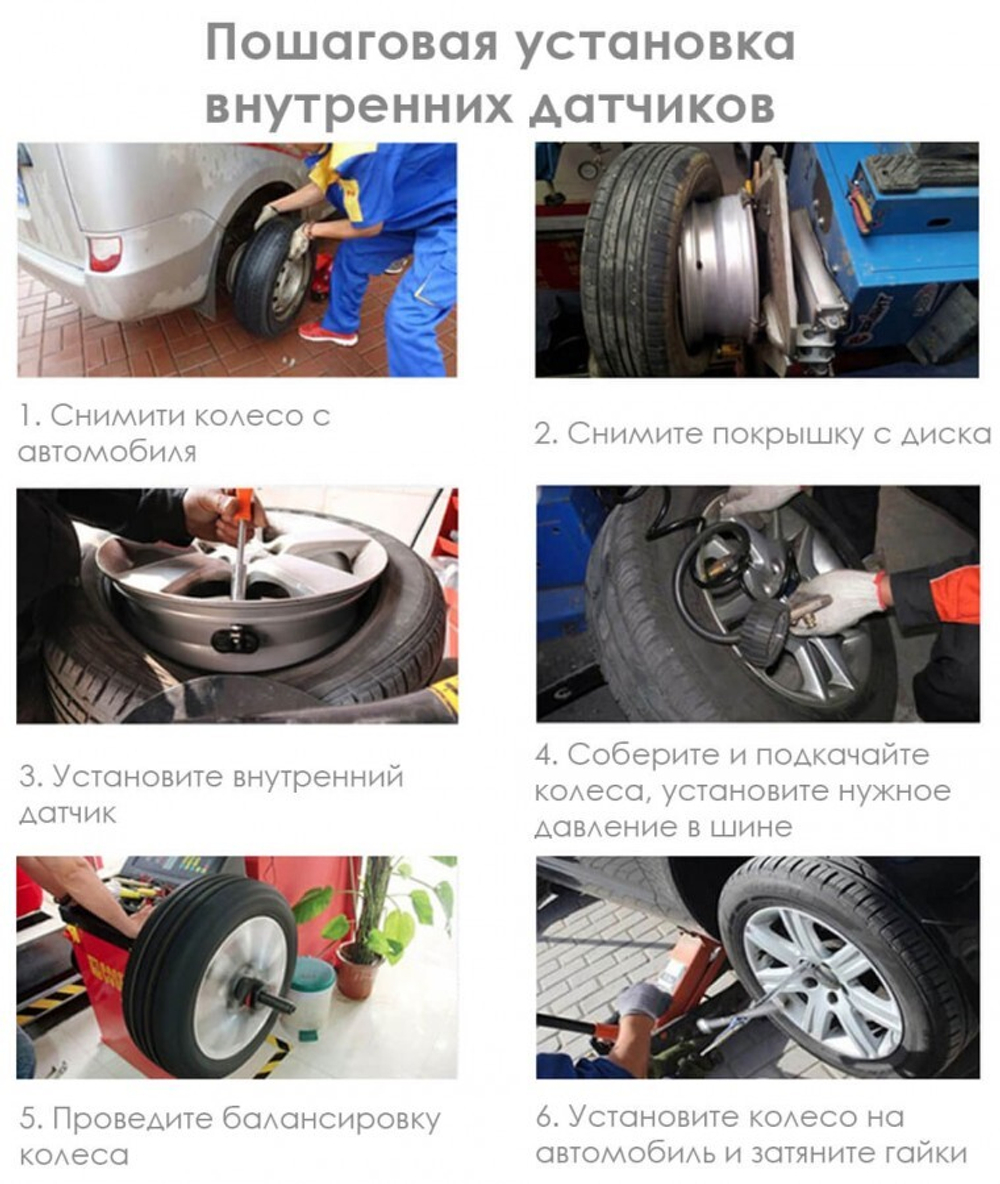 Пошаговая установка внутренних датчиков

1. Снимити колесо с автомобиля

2. Снимите покрышку с диска

3. Установите внутренний датчик

4. Соберите и подкачайте колеса, установите нужное давление в шине

5. Проведите балансировку колеса

6. Установите колесо на автомобиль и затяните гайки