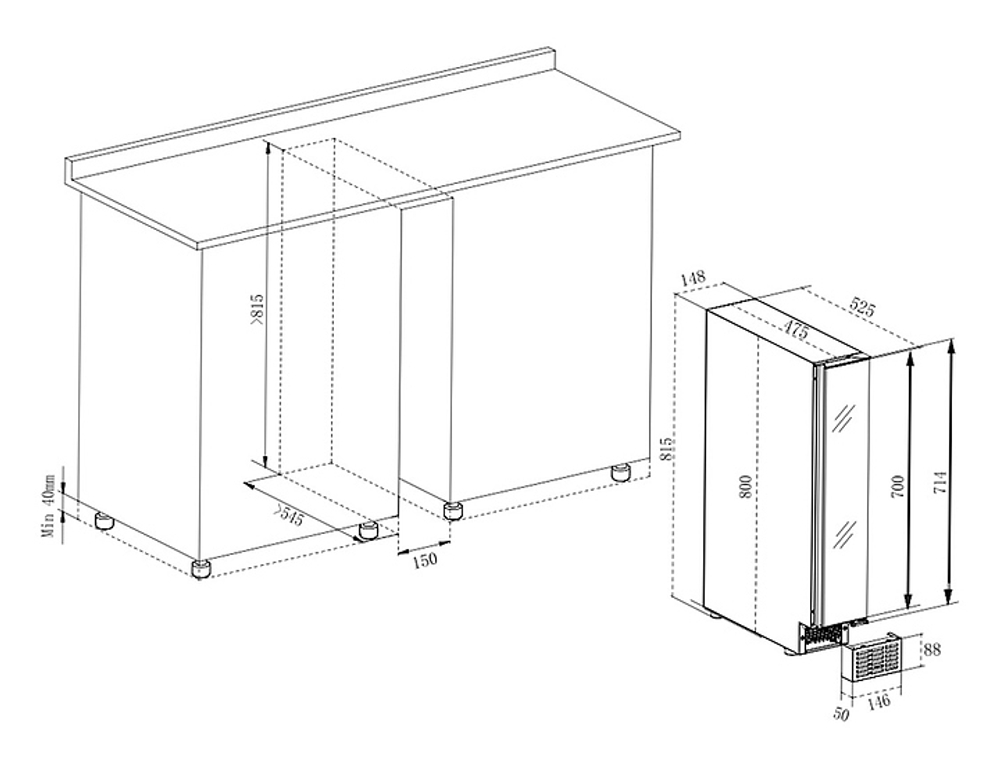 >815
Min 40mm
>545
150
148
525
475
815
800
700
714
88
50
146