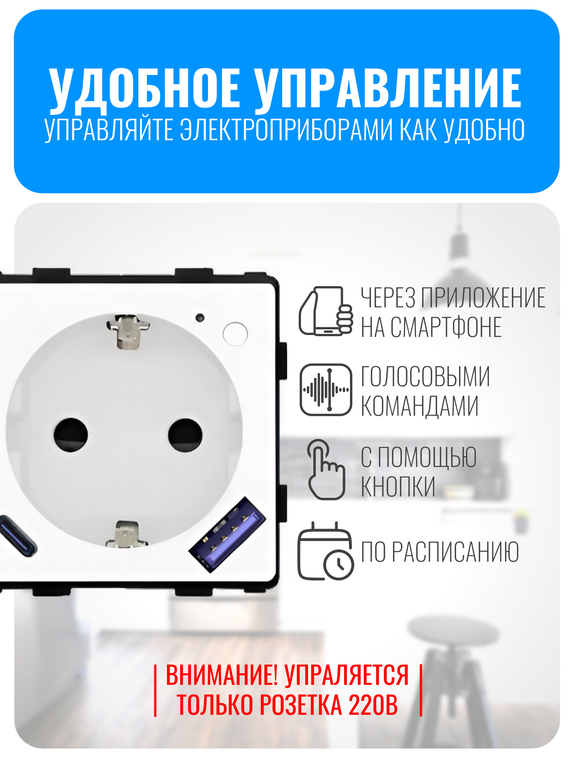 УДОБНОЕ УПРАВЛЕНИЕ
УПРАВЛЯЙТЕ ЭЛЕКТРОПРИБОРАМИ КАК УДОБНО

ЧЕРЕЗ ПРИЛОЖЕНИЕ НА СМАРТФОНЕ

ГОЛОСОВЫМИ КОМАНДАМИ

С ПОМОЩЬЮ КНОПКИ

ПО РАСПИСАНИЮ

ВНИМАНИЕ! УПРАЛЯЕТСЯ ТОЛЬКО РОЗЕТКА 220В