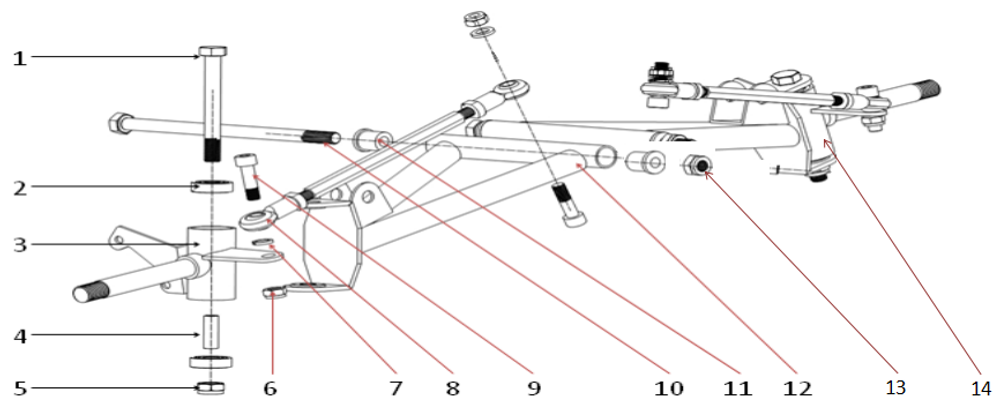 1
2
3
4
5
6
7
8
9
10
11
12
13
14