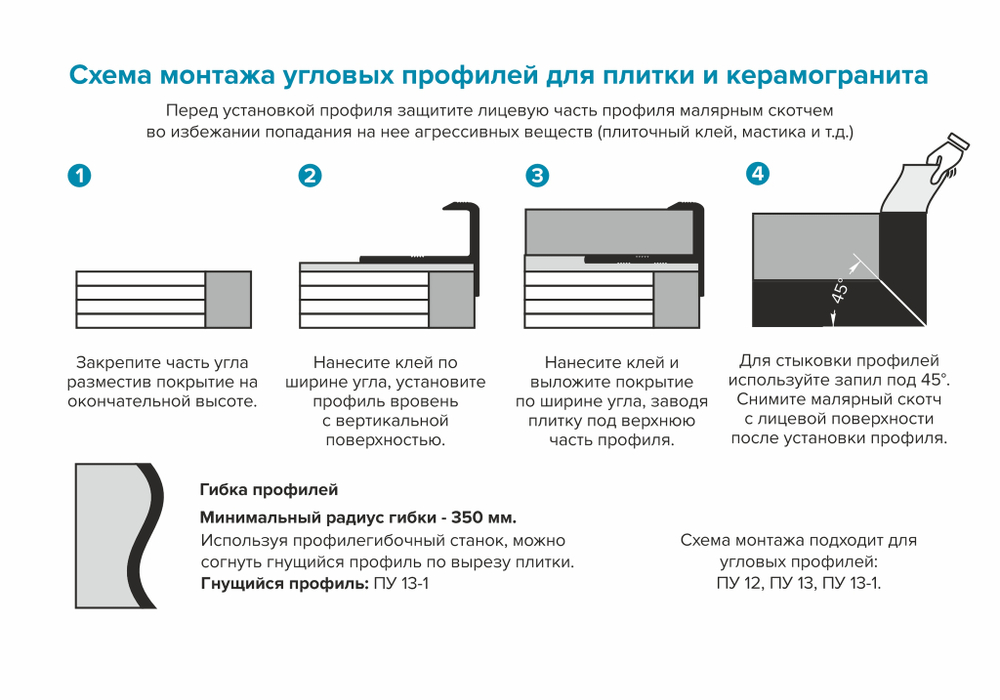 Схема монтажа угловых профилей для плитки и керамогранита

Перед установкой профиля защитите лицевую часть профиля малярным скотчем во избежании попадания на нее агрессивных веществ (плиточный клей, мастика и т.д.)

1

Закрепите часть угла разместив покрытие на окончательной высоте.

2

Нанесите клей по ширине угла, установите профиль вровень с вертикальной поверхностью.

3

Нанесите клей и выложите покрытие по ширине угла, заводя плитку под верхнюю часть профиля.

4

45°

Для стыковки профилей используйте запил под 45°. Снимите малярный скотч с лицевой поверхности после установки профиля.

Гибка профилей

Минимальный радиус гибки - 350 мм.

Используя профилегибочный станок, можно согнуть гнущийся профиль по вырезу плитки.

Гнущийся профиль: ПУ 13-1

Схема монтажа подходит для угловых профилей: ПУ 12, ПУ 13, ПУ 13-1.