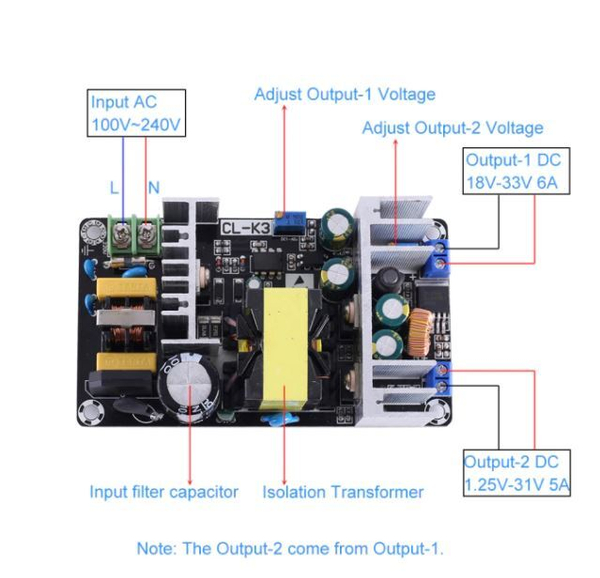 Input AC
100V~240V

Adjust Output-1 Voltage

Adjust Output-2 Voltage

Output-1 DC
18V-33V 6A

L N

CL-K3

Output-2 DC
1.25V-31V 5A

Input filter capacitor

Isolation Transformer

Note: The Output-2 come from Output-1.