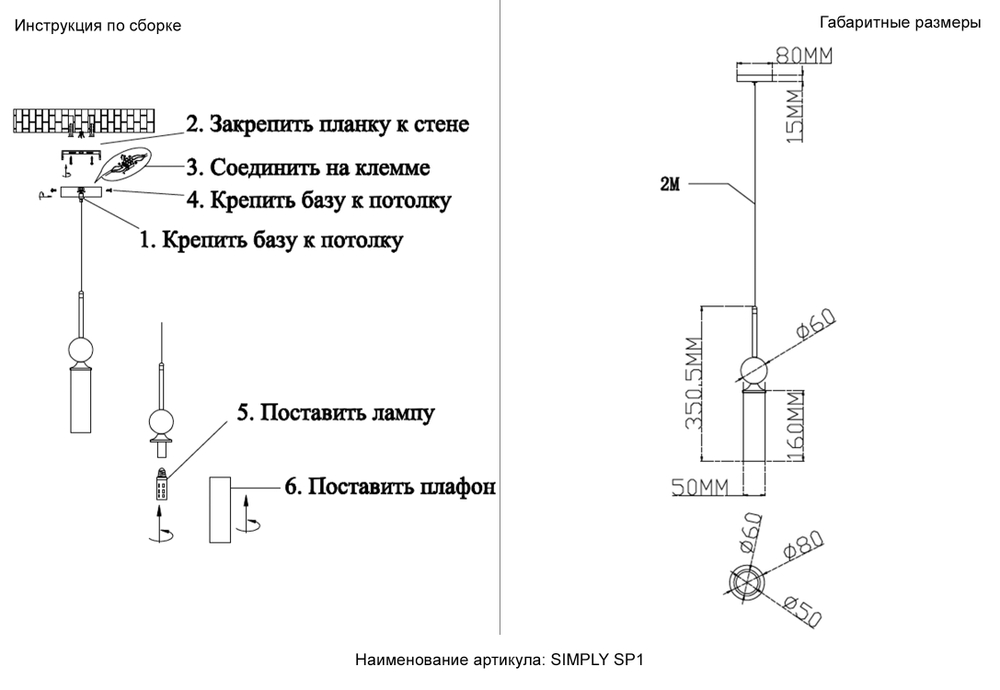 Инструкция по сборке

2. Закрепить планку к стене
3. Соединить на клемме
4. Крепить базу к потолку
1. Крепить базу к потолку

5. Поставить лампу

6. Поставить плафон

Габаритные размеры

80MM
15MM
2M
Ø60
350.5MM
160MM
50MM
Ø60
Ø80
Ø50

Наименование артикула: SIMPLY SP1