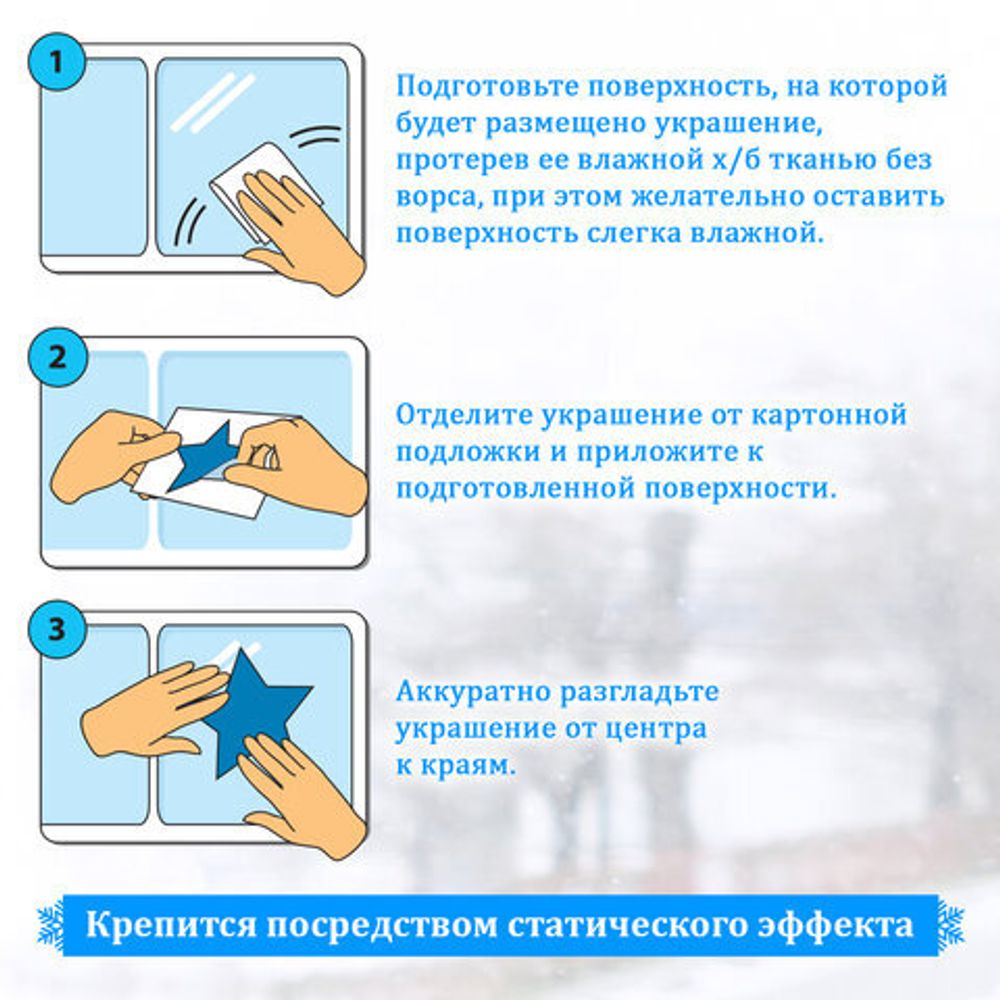 1

Подготовьте поверхность, на которой будет размещено украшение, протерев ее влажной х/б тканью без ворса, при этом желательно оставить поверхность слегка влажной.

2

Отделите украшение от картонной подложки и приложите к подготовленной поверхности.

3

Аккуратно разгладьте украшение от центра к краям.

Крепится посредством статического эффекта