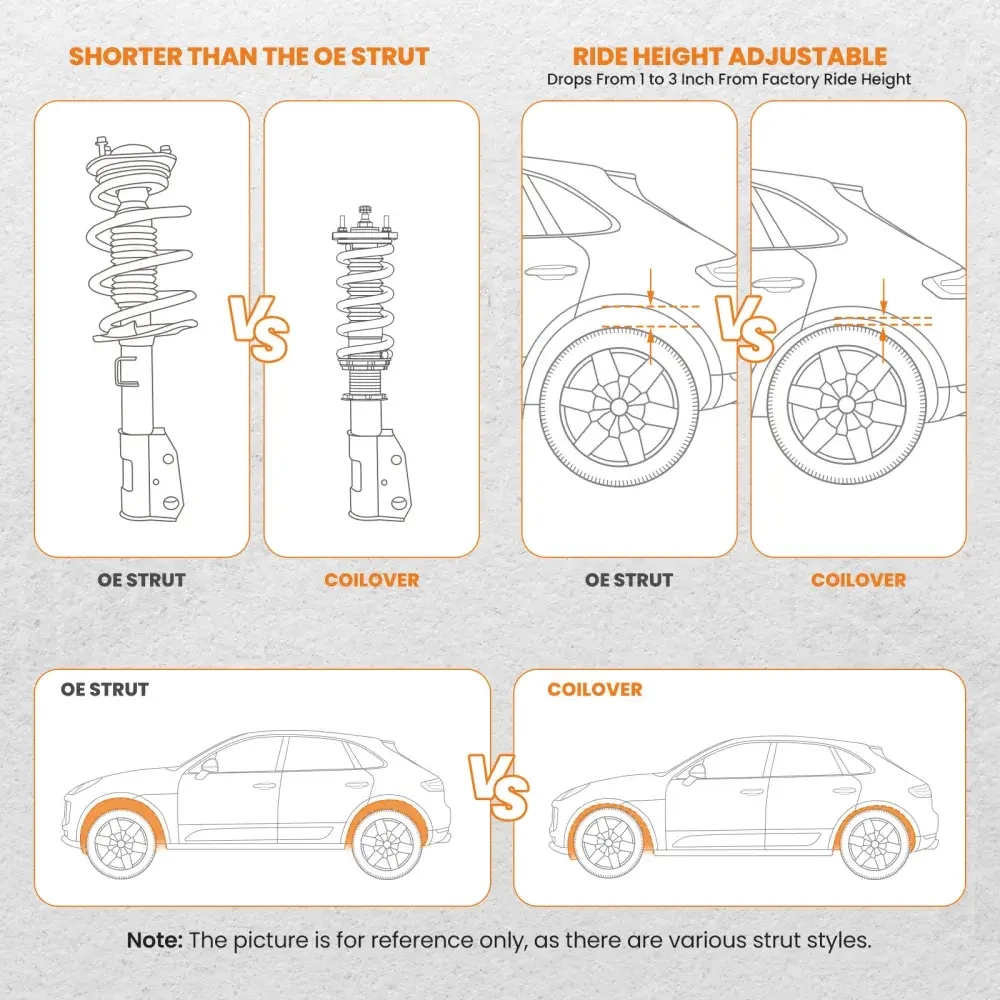 SHORTER THAN THE OE STRUT

VS

OE STRUT

COILOVER

RIDE HEIGHT ADJUSTABLE
Drops From 1 to 3 Inch From Factory Ride Height

VS

OE STRUT

COILOVER

OE STRUT

VS

COILOVER

Note: The picture is for reference only, as there are various strut styles.