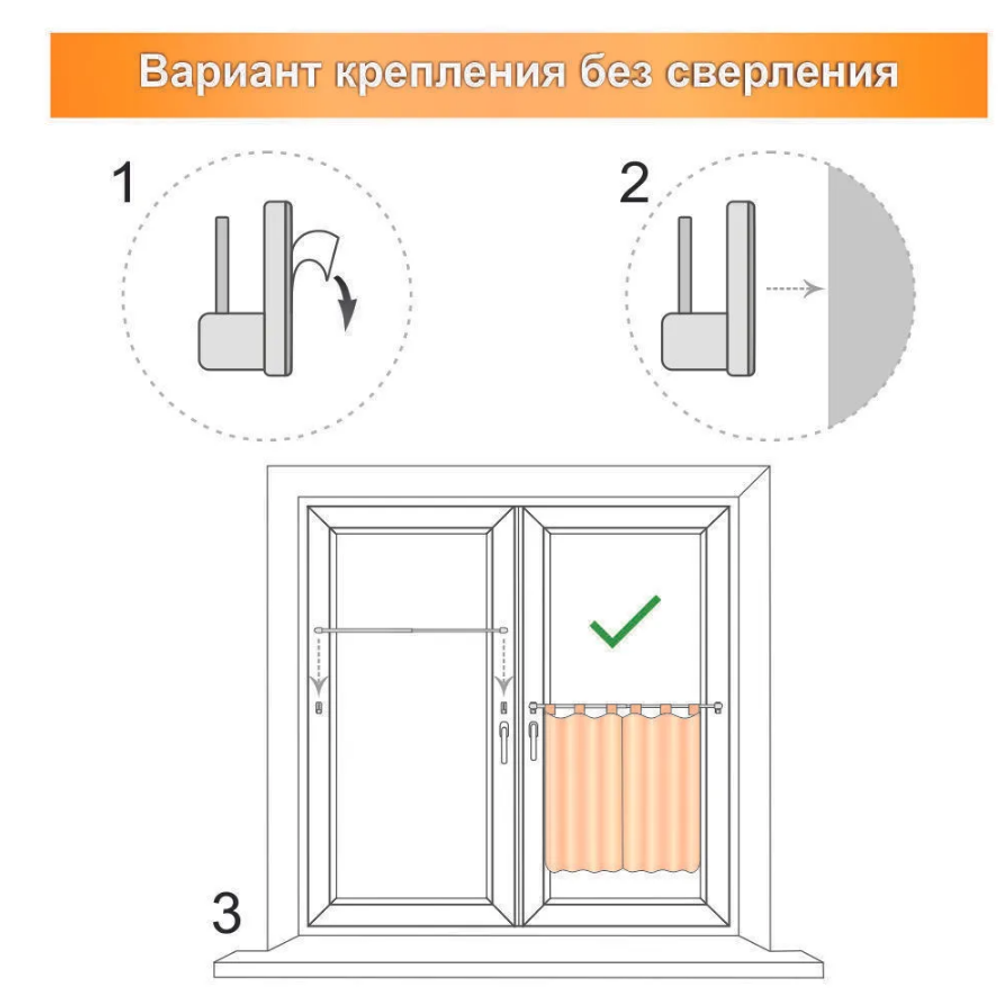 Вариант крепления без сверления

1

2

3