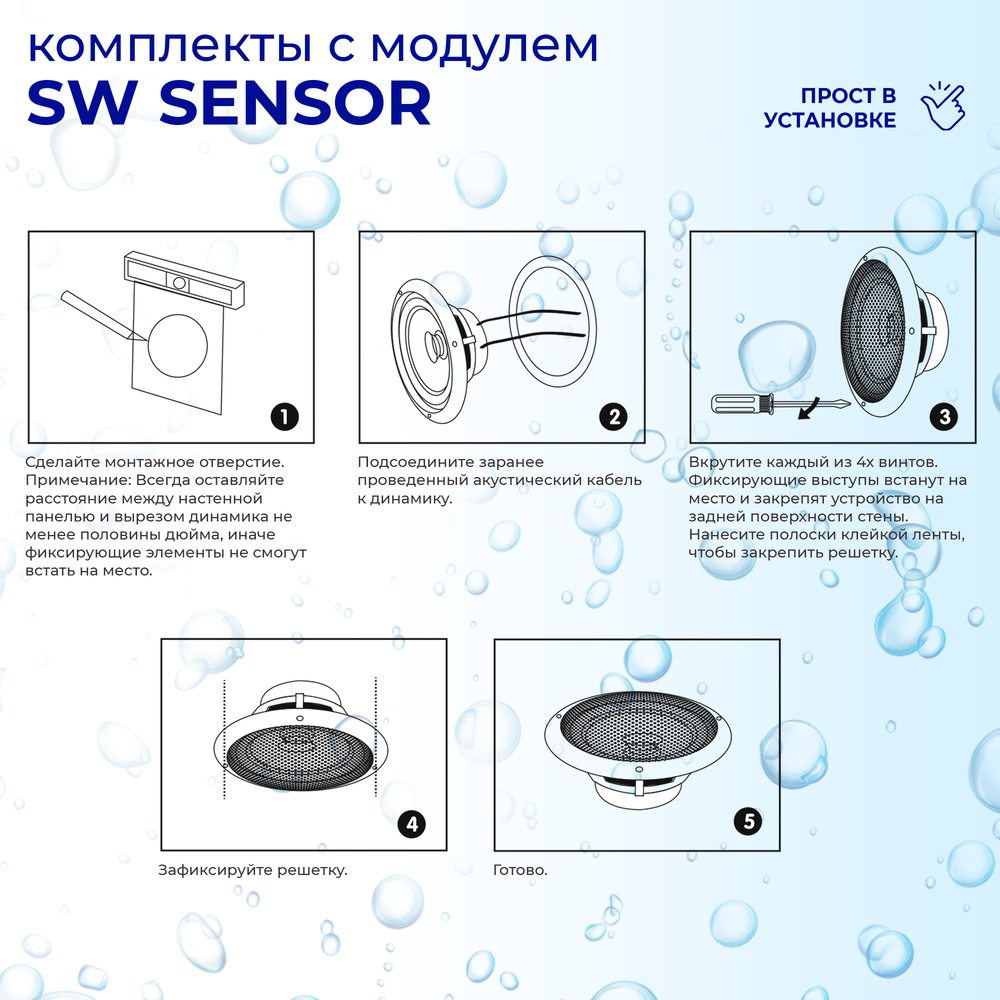 комплекты с модулем
SW SENSOR

ПРОСТ В УСТАНОВКЕ

1

Сделайте монтажное отверстие. Примечание: Всегда оставляйте расстояние между настенной панелью и вырезом динамика не менее половины дюйма, иначе фиксирующие элементы не смогут встать на место.

2

Подсоедините заранее проведенный акустический кабель к динамику.

3

Вкрутите каждый из 4х винтов. Фиксирующие выступы встанут на место и закрепят устройство на задней поверхности стены. Нанесите полоски клейкой ленты, чтобы закрепить решетку.

4

Зафиксируйте решетку.

5

Готово.