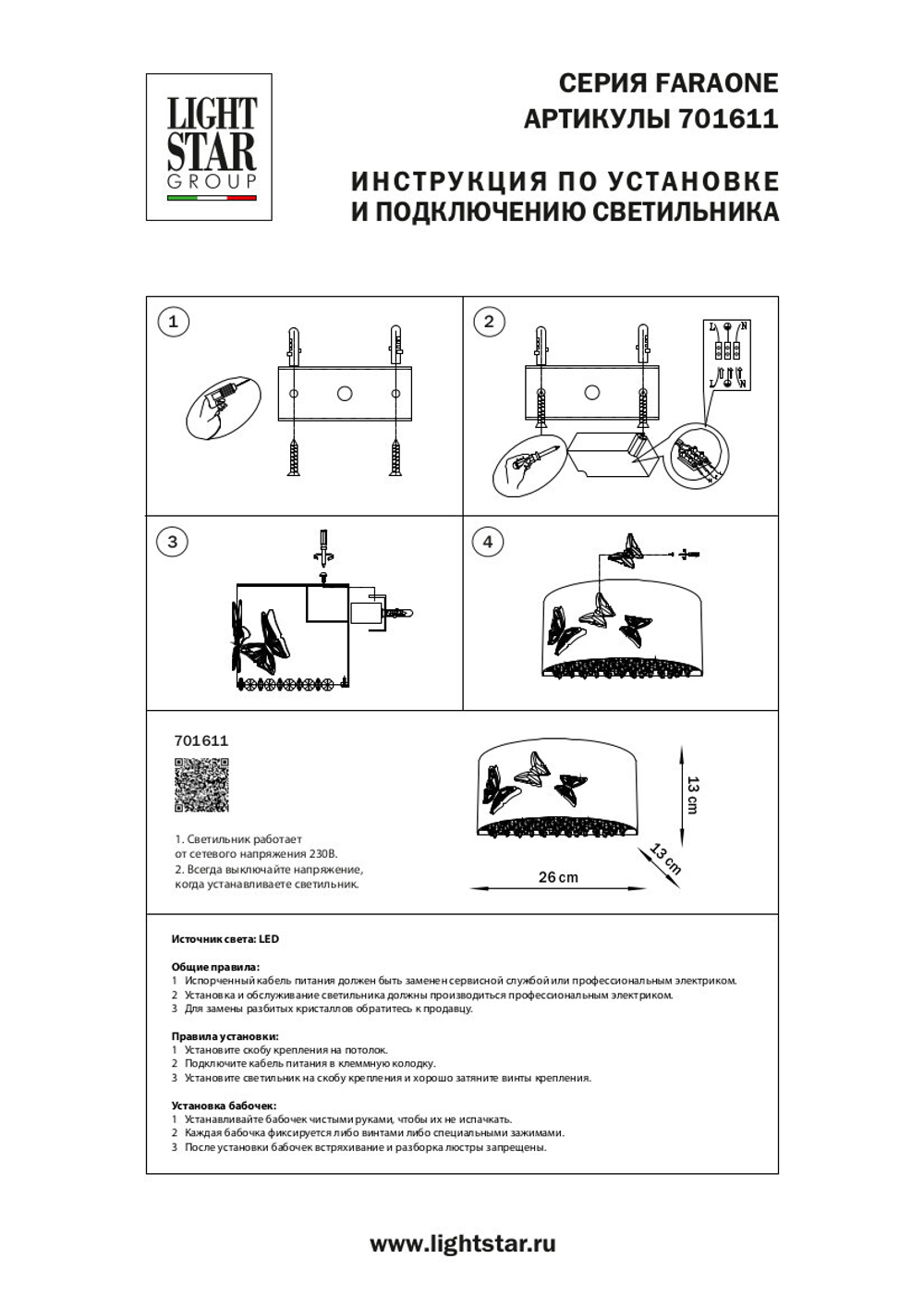 LIGHT STAR GROUP

СЕРИЯ FARAONE
АРТИКУЛЫ 701611

ИНСТРУКЦИЯ ПО УСТАНОВКЕ И ПОДКЛЮЧЕНИЮ СВЕТИЛЬНИКА

1

2

L N

L N

3

4

701611

1. Светильник работает от сетевого напряжения 230В.
2. Всегда выключайте напряжение, когда устанавливаете светильник.

13 cm

13 cm

26 cm

Источник света: LED

Общие правила:
1 Испорченный кабель питания должен быть заменен сервисной службой или профессиональным электриком.
2 Установка и обслуживание светильника должны производиться профессиональным электриком.
3 Для замены разбитых кристаллов обратитесь к продавцу.

Правила установки:
1 Установите скобу крепления на потолок.
2 Подключите кабель питания в клеммную колодку.
3 Установите светильник на скобу крепления и хорошо затяните винты крепления.

Установка бабочек:
1 Устанавливайте бабочек чистыми руками, чтобы их не испачкать.
2 Каждая бабочка фиксируется либо винтами либо специальными зажимами.
3 После установки бабочек встряхивание и разборка люстры запрещены.

www.lightstar.ru