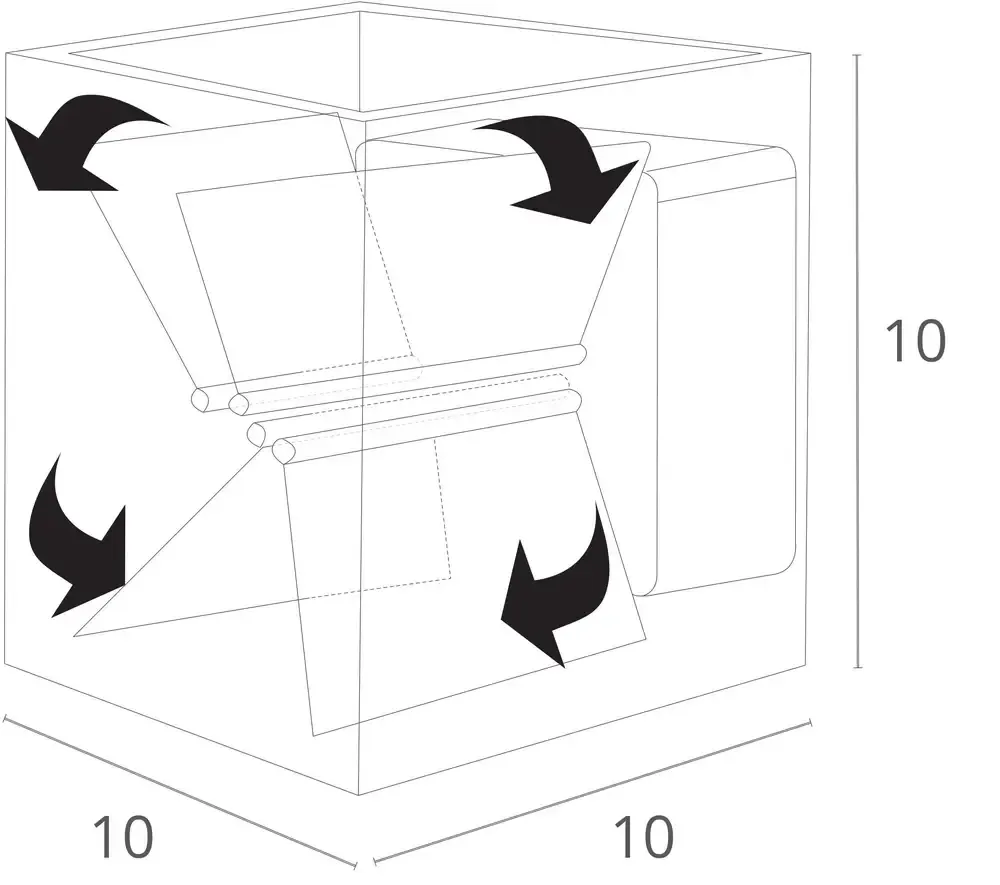 10

10

10