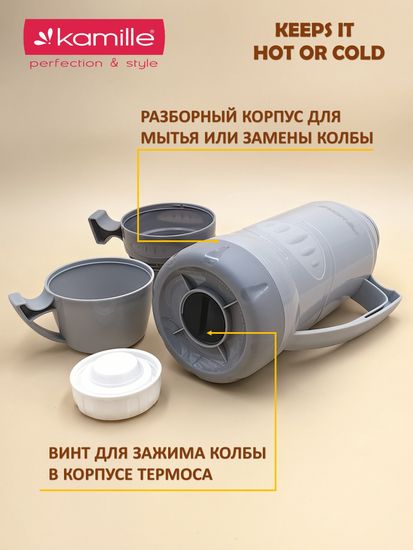 kamille®
perfection & style

KEEPS IT
HOT OR COLD

РАЗБОРНЫЙ КОРПУС ДЛЯ
МЫТЬЯ ИЛИ ЗАМЕНЫ КОЛБЫ

ВИНТ ДЛЯ ЗАЖИМА КОЛБЫ
В КОРПУСЕ ТЕРМОСА