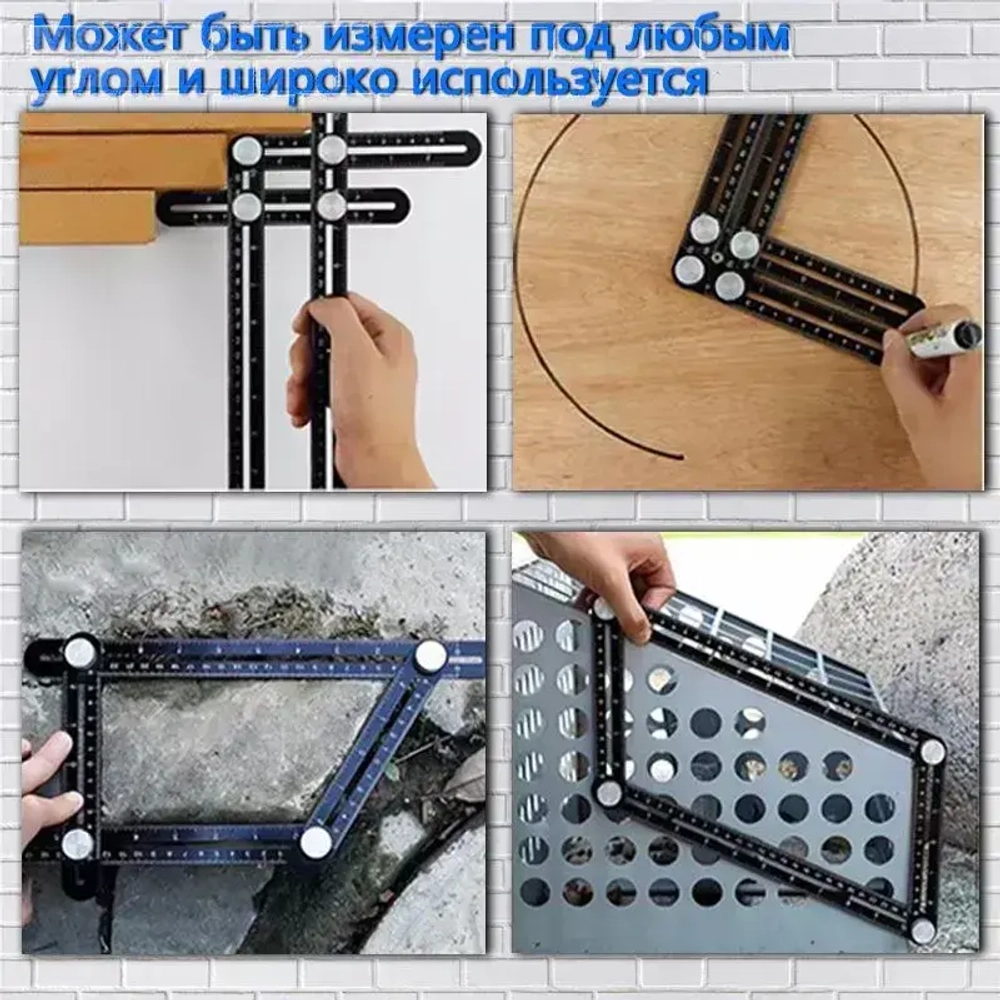 Может быть измерен под любым углом и широко используется