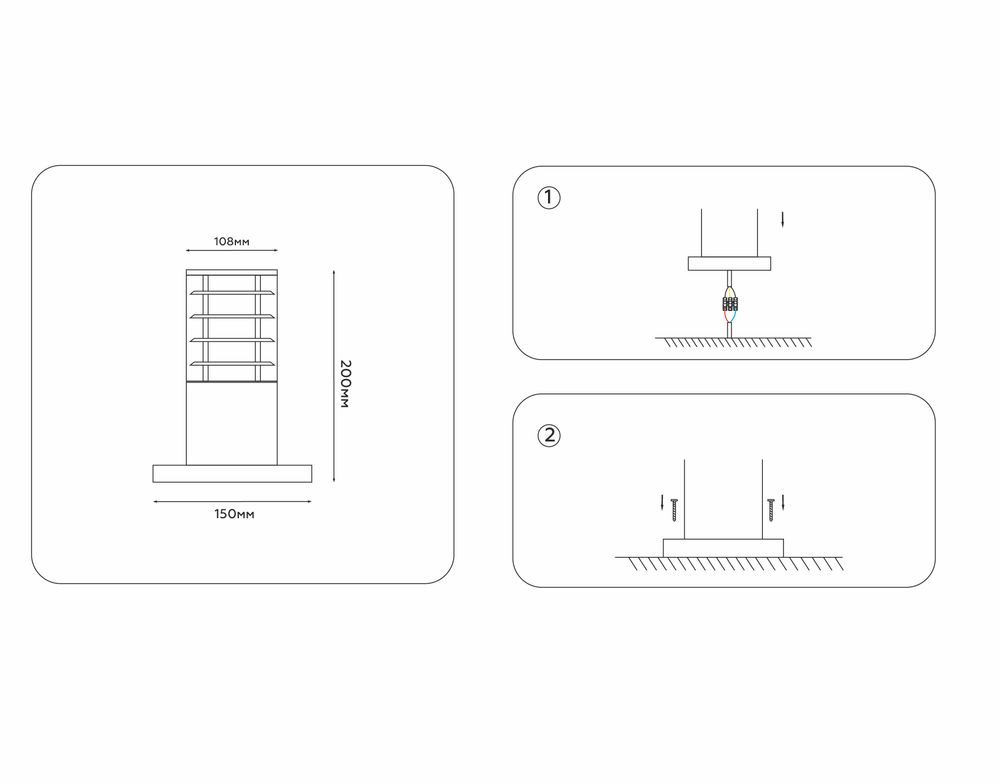 108мм

200мм

150мм

①

②