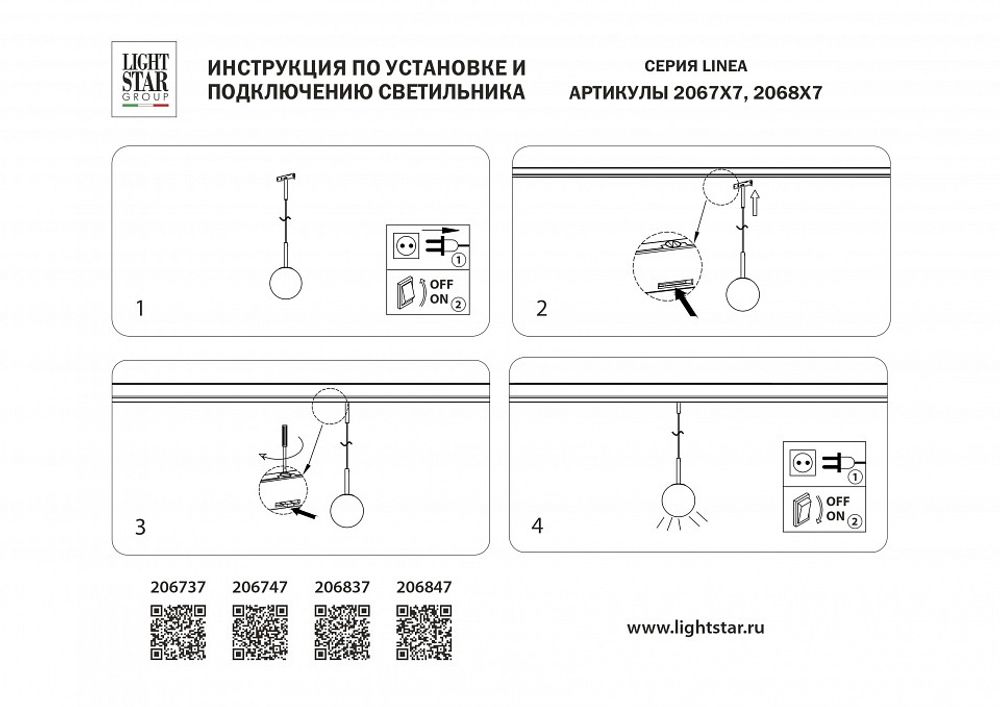 LIGHT STAR GROUP

ИНСТРУКЦИЯ ПО УСТАНОВКЕ И ПОДКЛЮЧЕНИЮ СВЕТИЛЬНИКА

СЕРИЯ LINEA
АРТИКУЛЫ 2067X7, 2068X7

1

1
OFF
ON 2

2

3

4

1
OFF
ON 2

206737 206747 206837 206847

www.lightstar.ru