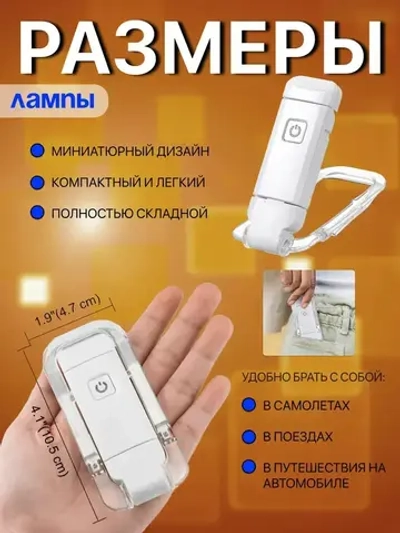 РАЗМЕРЫ

лампы

МИНИАТЮРНЫЙ ДИЗАЙН

КОМПАКТНЫЙ И ЛЕГКИЙ

ПОЛНОСТЬЮ СКЛАДНОЙ

1.9"(4.7 cm)

4.1"(10.5 cm)

УДОБНО БРАТЬ С СОБОЙ:

В САМОЛЕТАХ

В ПОЕЗДАХ

В ПУТЕШЕСТВИЯ НА АВТОМОБИЛЕ