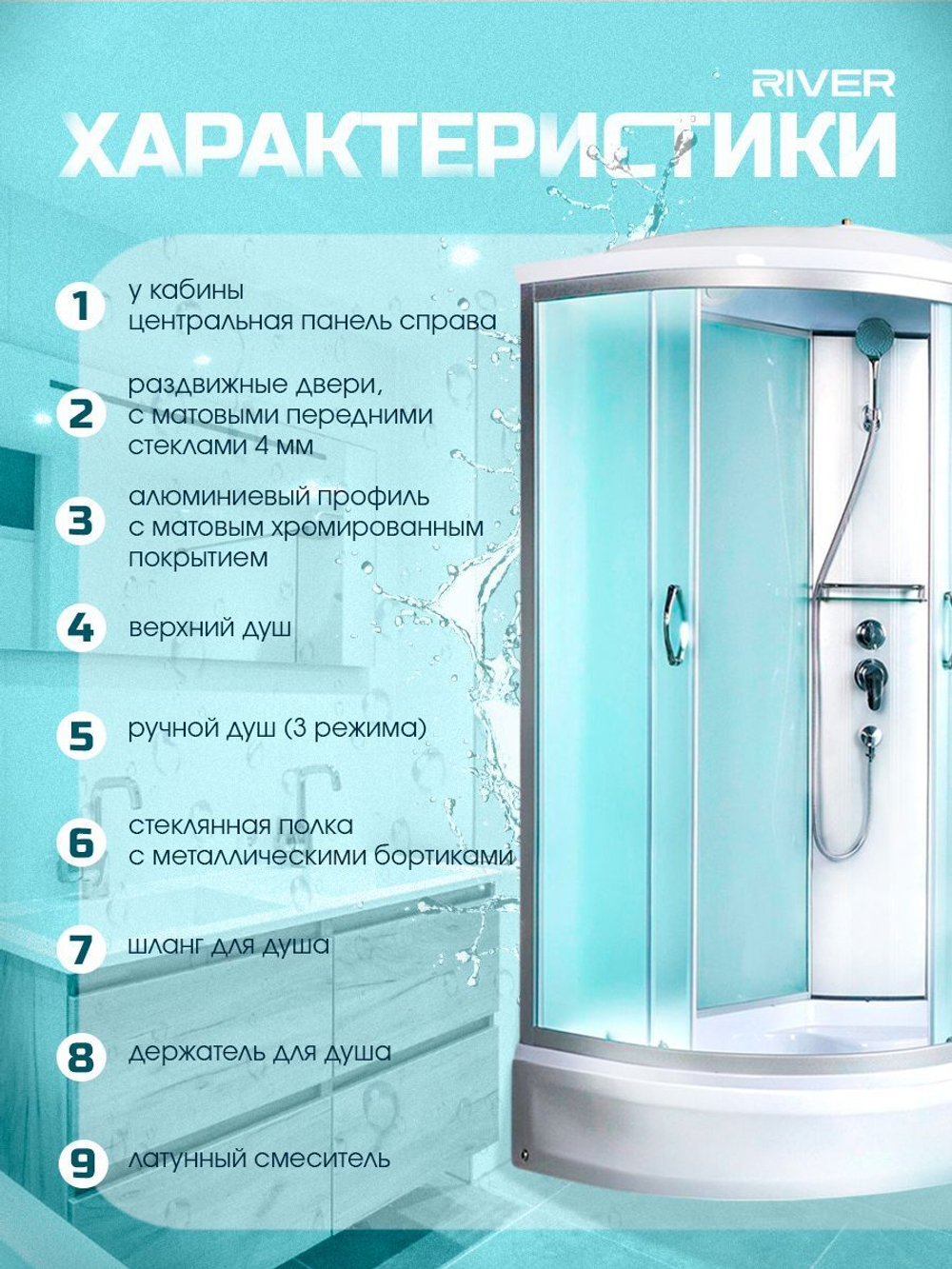 RIVER

ХАРАКТЕРИСТИКИ

1 у кабины центральная панель справа

2 раздвижные двери, с матовыми передними стеклами 4 мм

3 алюминиевый профиль с матовым хромированным покрытием

4 верхний душ

5 ручной душ (3 режима)

6 стеклянная полка с металлическими бортиками

7 шланг для душа

8 держатель для душа

9 латунный смеситель