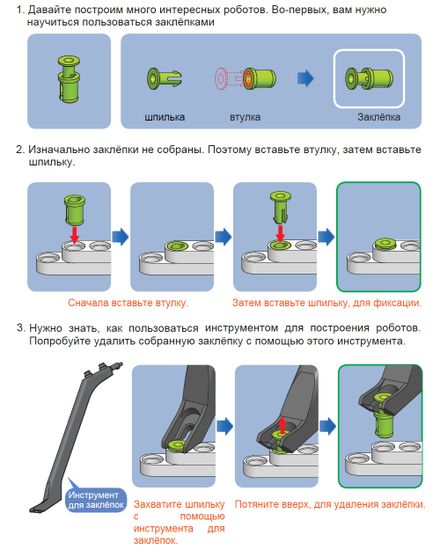 1. Давайте построим много интересных роботов. Во-первых, вам нужно научиться пользоваться заклёпками

шпилька

втулка

Заклёпка

2. Изначально заклёпки не собраны. Поэтому вставьте втулку, затем вставьте шпильку.

Сначала вставьте втулку.

Затем вставьте шпильку, для фиксации.

3. Нужно знать, как пользоваться инструментом для построения роботов. Попробуйте удалить собранную заклёпку с помощью этого инструмента.

Инструмент для заклёпок

Захватите шпильку с помощью инструмента для заклёпок.

Потяните вверх, для удаления заклёпки.