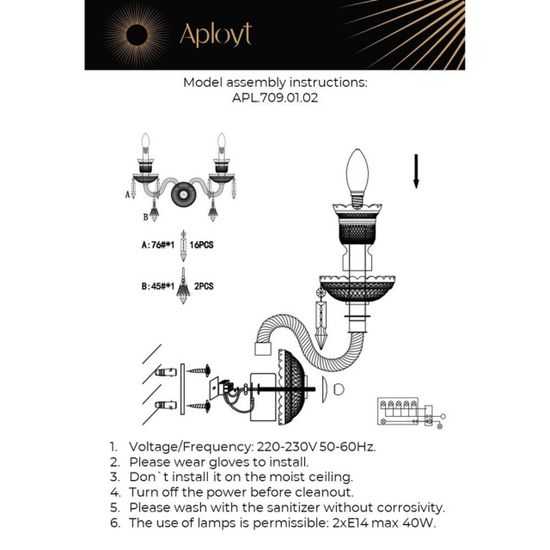 Aployt

Model assembly instructions:
APL.709.01.02

A
B

A:76#*1 16PCS

B:45#*1 2PCS

1. Voltage/Frequency: 220-230V 50-60Hz.
2. Please wear gloves to install.
3. Don`t install it on the moist ceiling.
4. Turn off the power before cleanout.
5. Please wash with the sanitizer without corrosivity.
6. The use of lamps is permissible: 2xE14 max 40W.