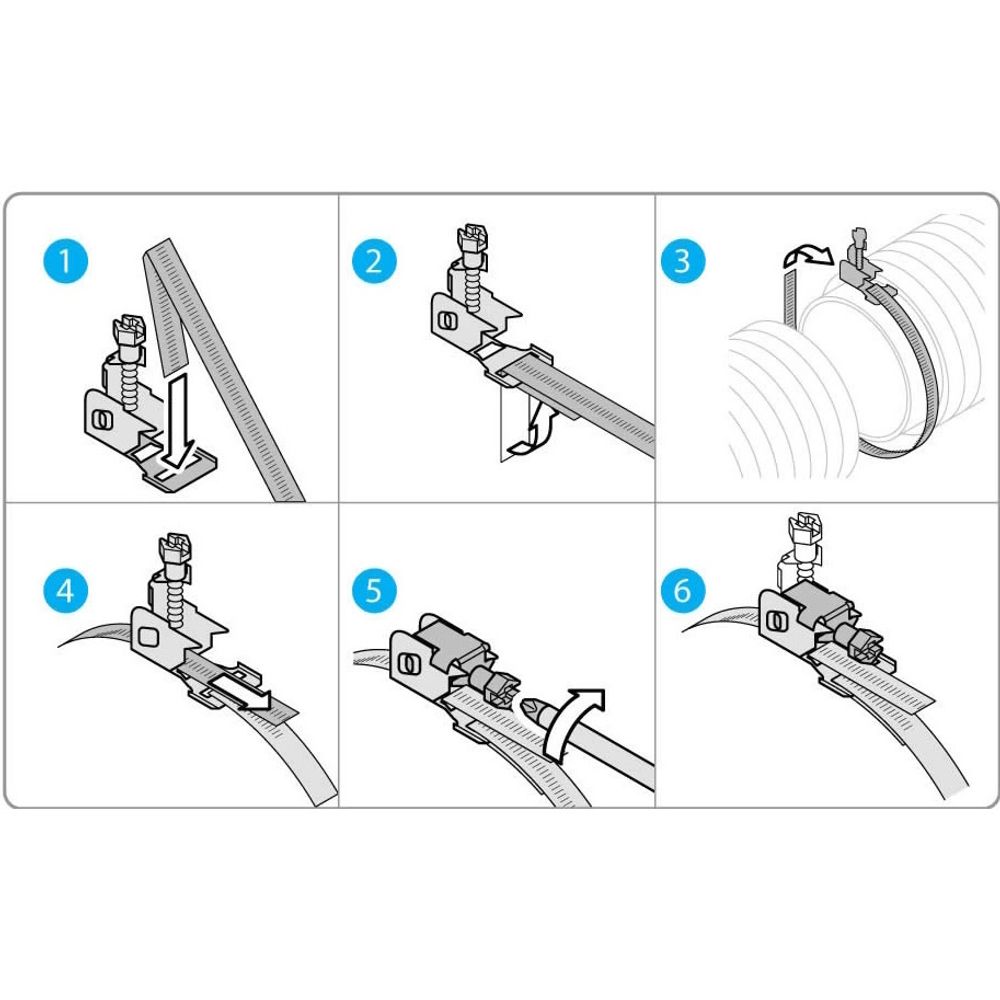 1

2

3

4

5

6