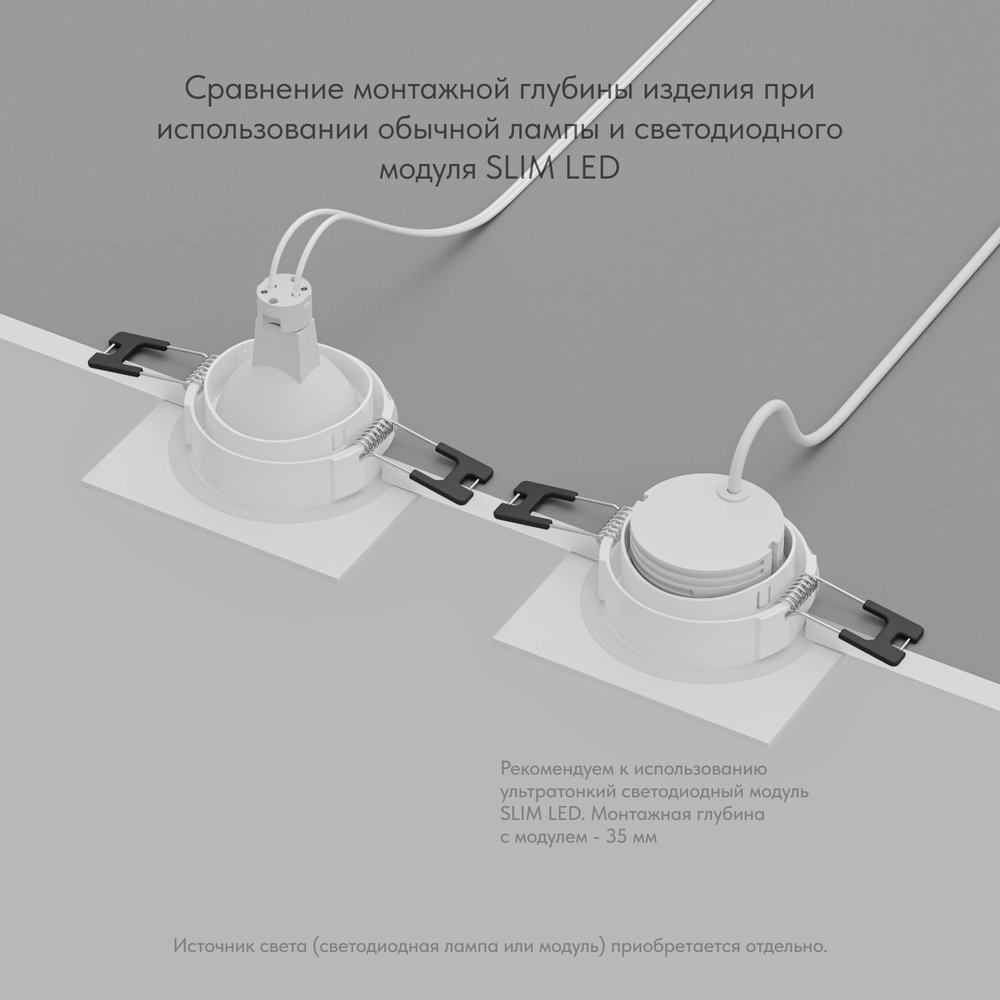 Сравнение монтажной глубины изделия при использовании обычной лампы и светодиодного модуля SLIM LED

Рекомендуем к использованию ультратонкий светодиодный модуль SLIM LED. Монтажная глубина с модулем - 35 мм

Источник света (светодиодная лампа или модуль) приобретается отдельно.