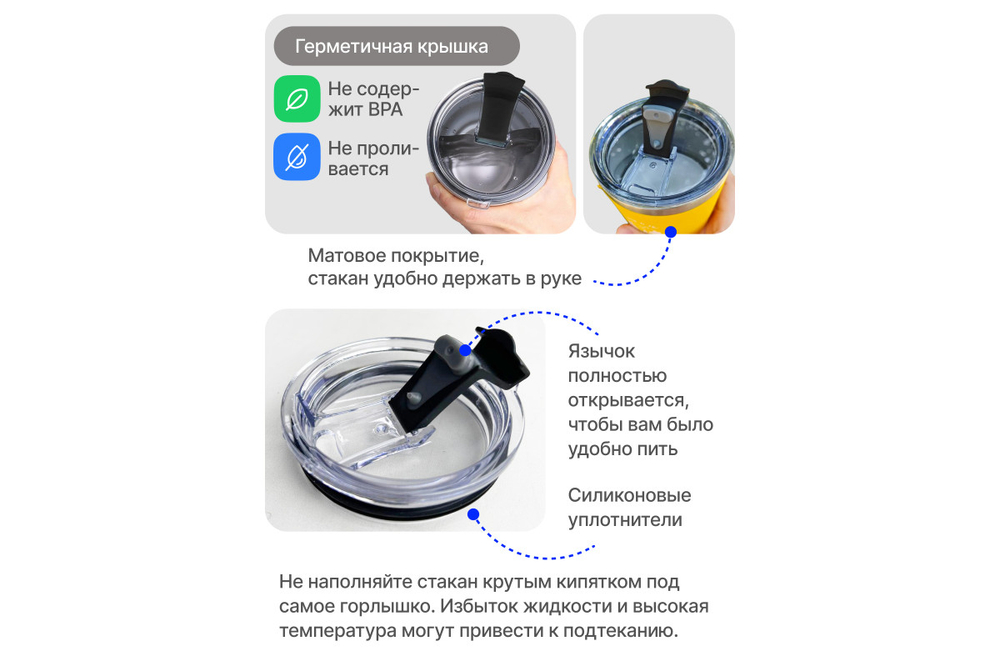 Герметичная крышка

Не содержит BPA

Не проливается

Матовое покрытие, стакан удобно держать в руке

Язычок полностью открывается, чтобы вам было удобно пить

Силиконовые уплотнители

Не наполняйте стакан крутым кипятком под самое горлышко. Избыток жидкости и высокая температура могут привести к подтеканию.