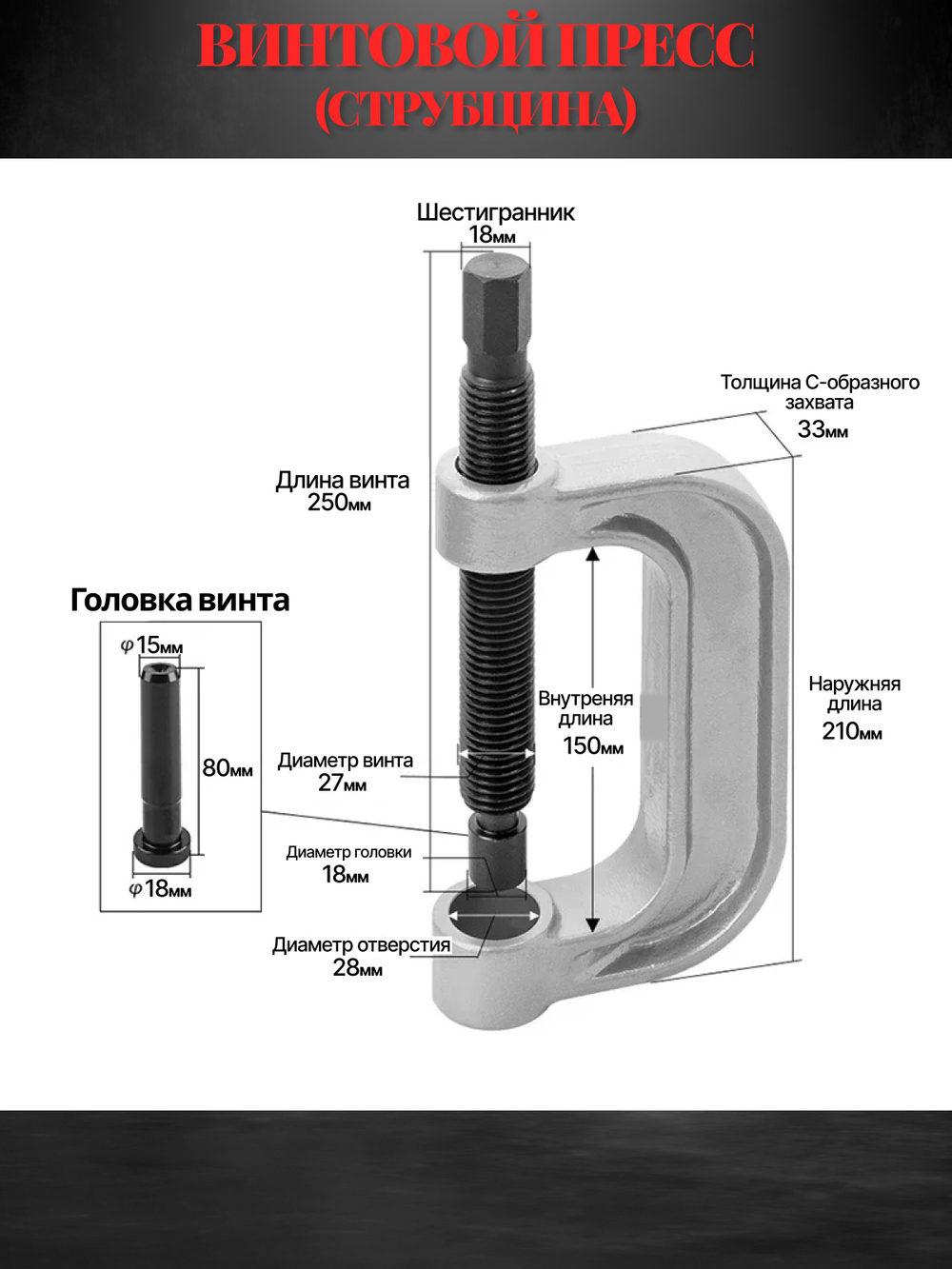 ВИНТОВОЙ ПРЕСС
(СТРУБЦИНА)

Шестигранник
18мм

Толщина С-образного захвата
33мм

Длина винта
250мм

Головка винта

φ15мм

80мм

φ18мм

Внутреняя длина
150мм

Наружняя длина
210мм

Диаметр винта
27мм

Диаметр головки
18мм

Диаметр отверстия
28мм