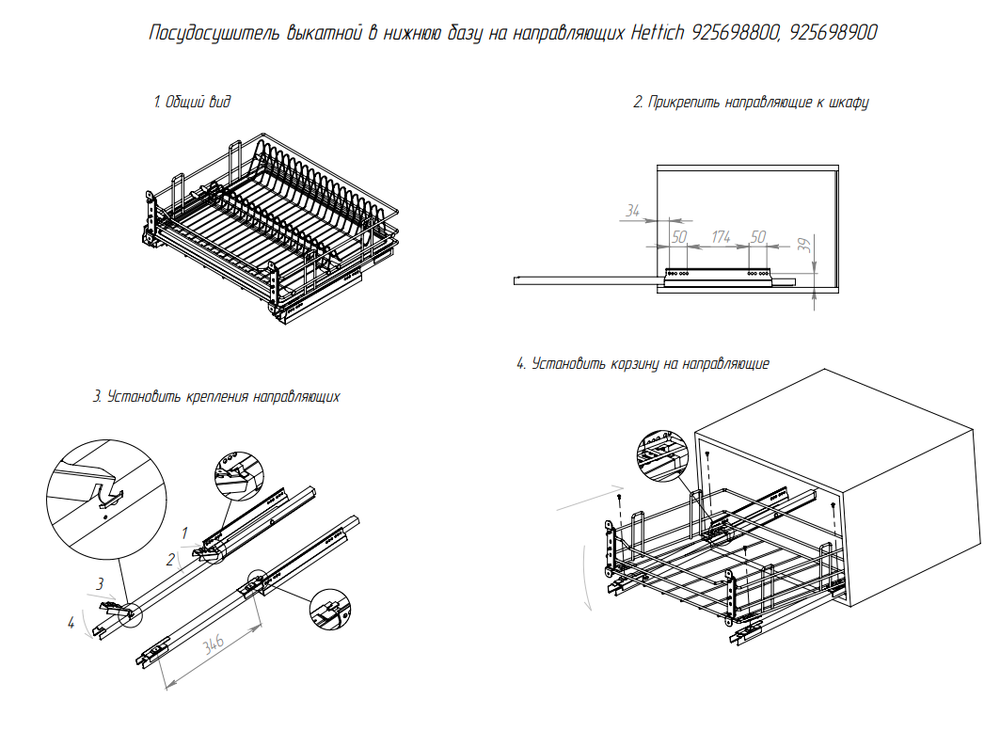 Посудосушитель выкатной в нижнюю базу на направляющих Hettich 925698800, 925698900

1. Общий вид

2. Прикрепить направляющие к шкафу

34
50
174
50
39

3. Установить крепления направляющих

1
2
3
4
346

4. Установить корзину на направляющие