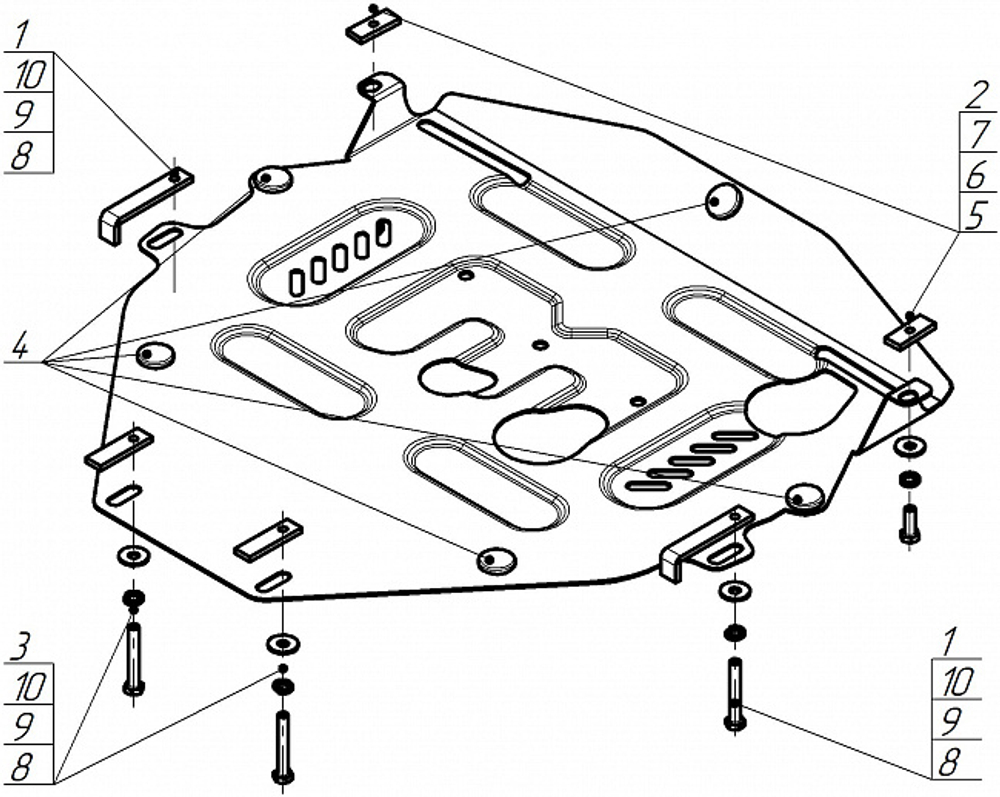 1
10
9
8

2
7
6
5

4

3
10
9
8

1
10
9
8