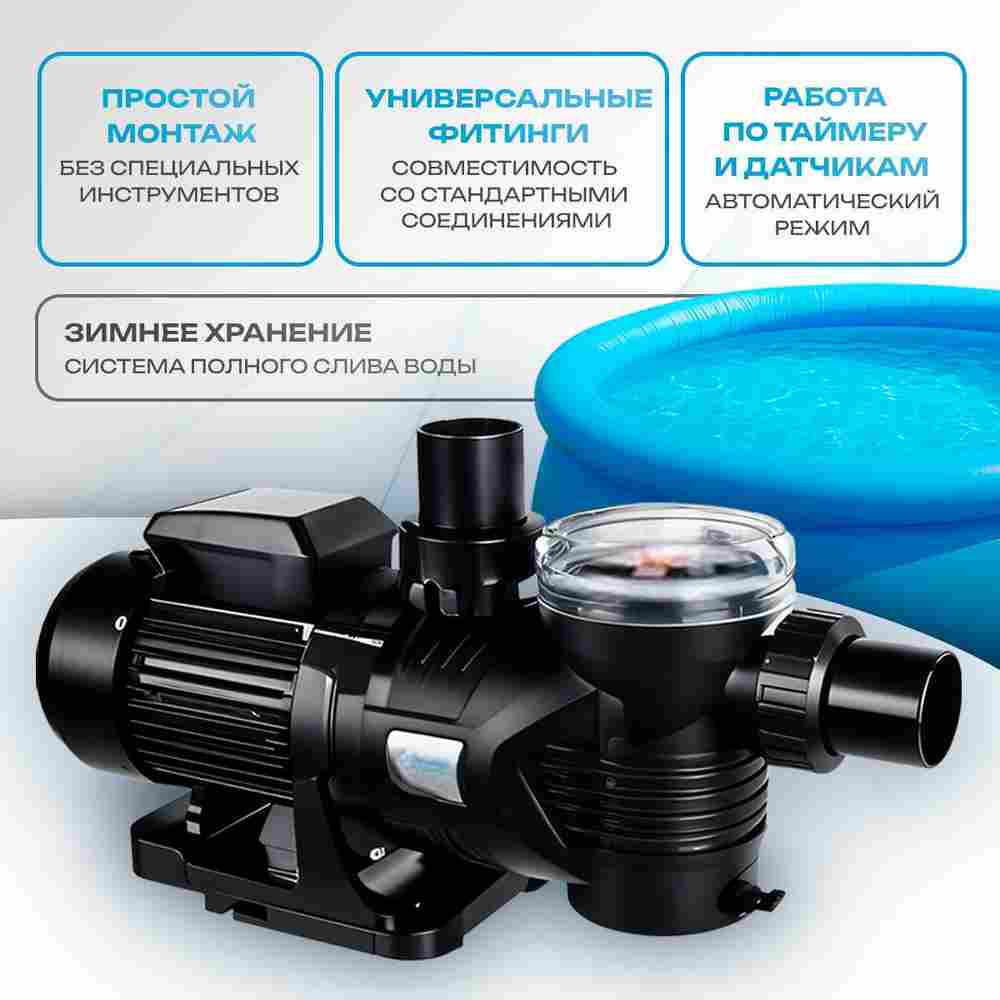 ПРОСТОЙ МОНТАЖ
БЕЗ СПЕЦИАЛЬНЫХ ИНСТРУМЕНТОВ

УНИВЕРСАЛЬНЫЕ ФИТИНГИ
СОВМЕСТИМОСТЬ СО СТАНДАРТНЫМИ СОЕДИНЕНИЯМИ

РАБОТА ПО ТАЙМЕРУ И ДАТЧИКАМ
АВТОМАТИЧЕСКИЙ РЕЖИМ

ЗИМНЕЕ ХРАНЕНИЕ
СИСТЕМА ПОЛНОГО СЛИВА ВОДЫ