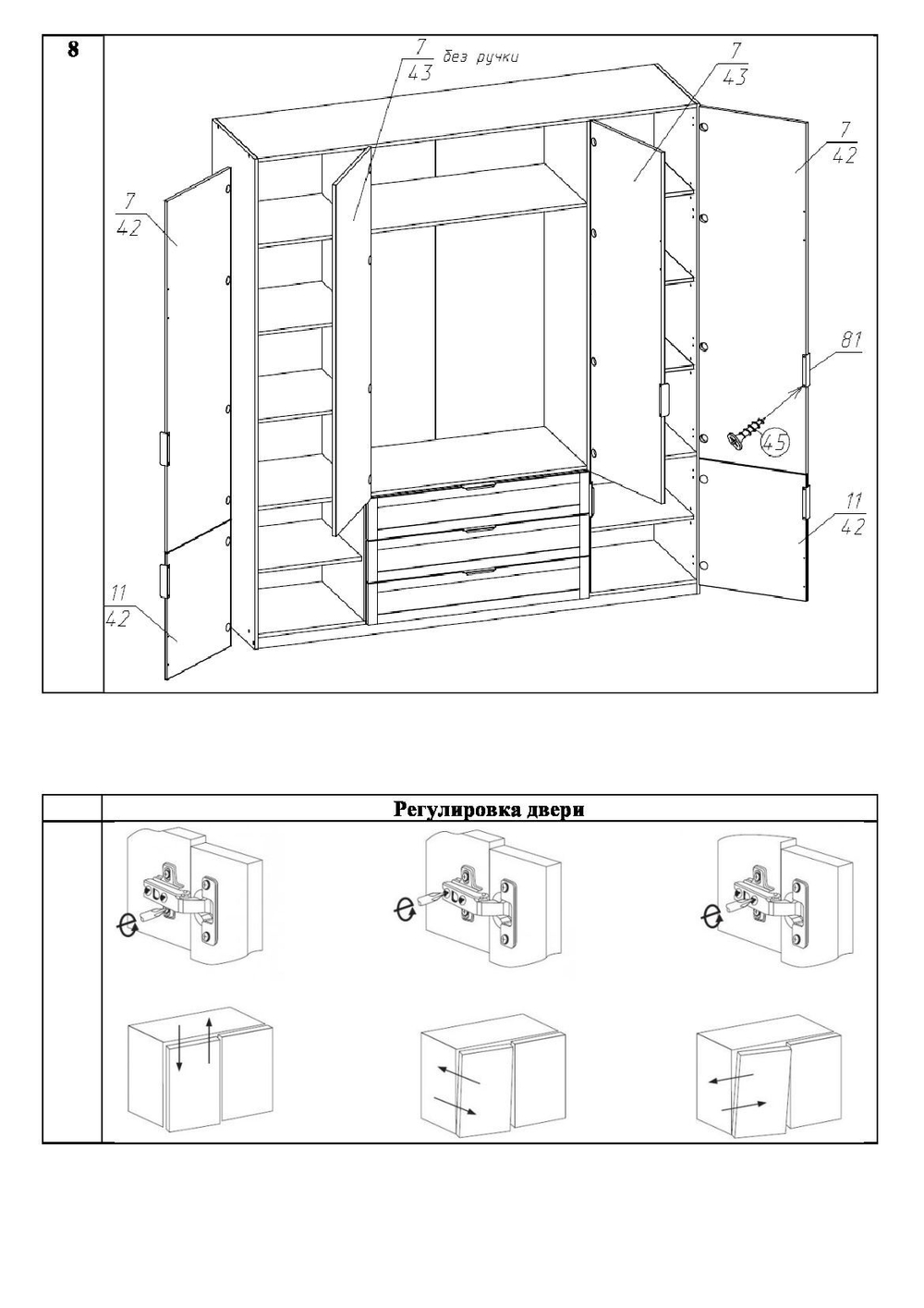 8

$\frac{7}{43}$ без ручки

$\frac{7}{43}$

$\frac{7}{42}$

$\frac{7}{42}$

81

45

$\frac{11}{42}$

$\frac{11}{42}$

Регулировка двери