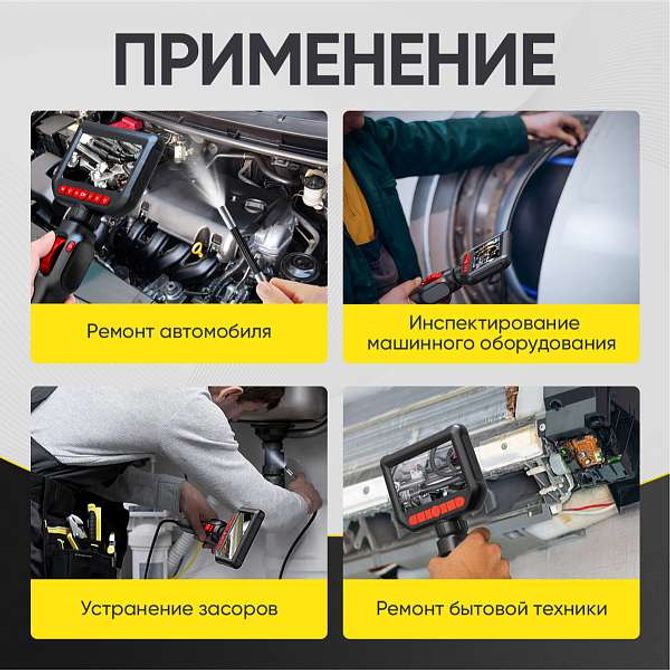 ПРИМЕНЕНИЕ

Ремонт автомобиля

Инспектирование машинного оборудования

Устранение засоров

Ремонт бытовой техники