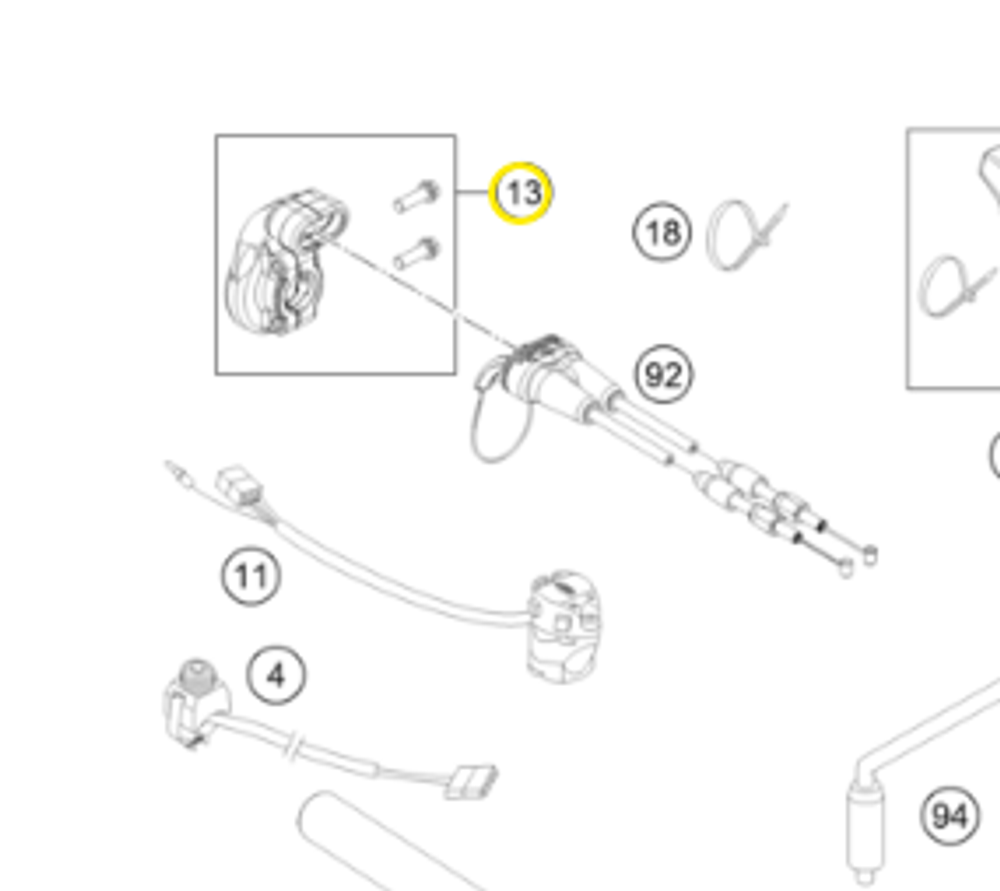 13
18
92
11
4
94