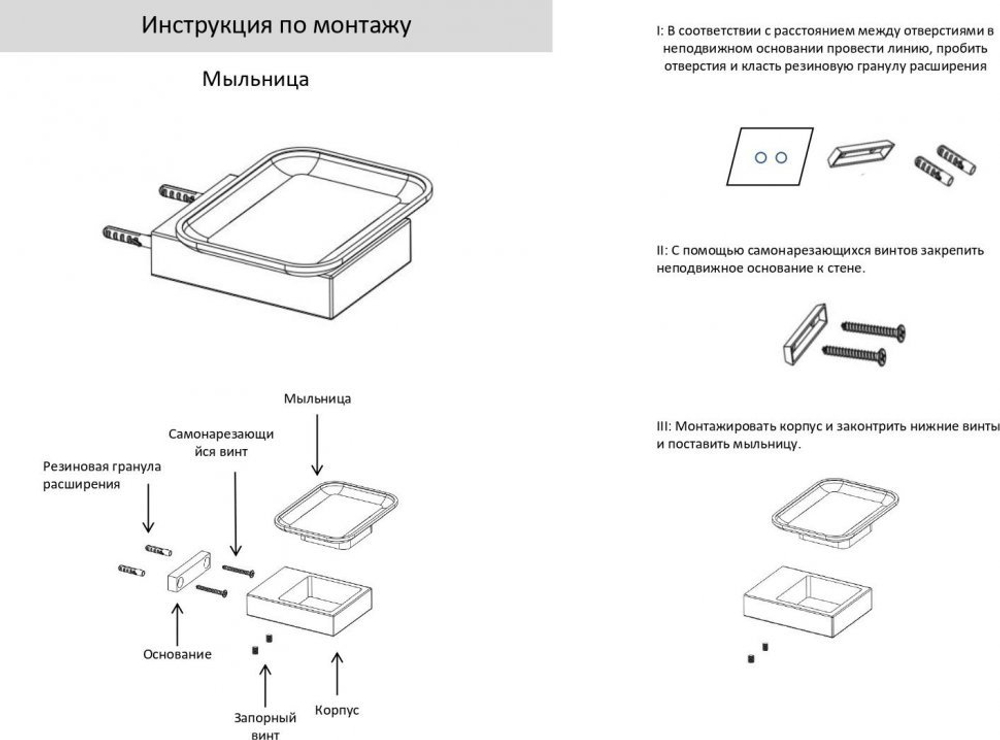 Инструкция по монтажу

Мыльница

Мыльница

Самонарезающийся винт

Резиновая гранула расширения

Основание

Запорный винт

Корпус

I: В соответствии с расстоянием между отверстиями в неподвижном основании провести линию, пробить отверстия и класть резиновую гранулу расширения

II: С помощью самонарезающихся винтов закрепить неподвижное основание к стене.

III: Монтажировать корпус и законтрить нижние винты и поставить мыльницу.