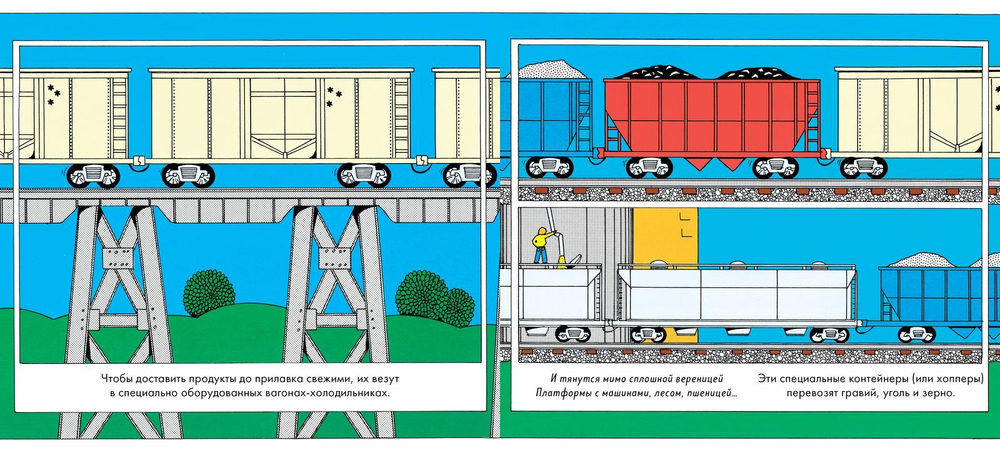 Чтобы доставить продукты до прилавка свежими, их везут в специально оборудованных вагонах-холодильниках.

И тянутся мимо сплошной вереницей Платформы с машинами, лесом, пшеницей...

Эти специальные контейнеры (или хопперы) перевозят гравий, уголь и зерно.