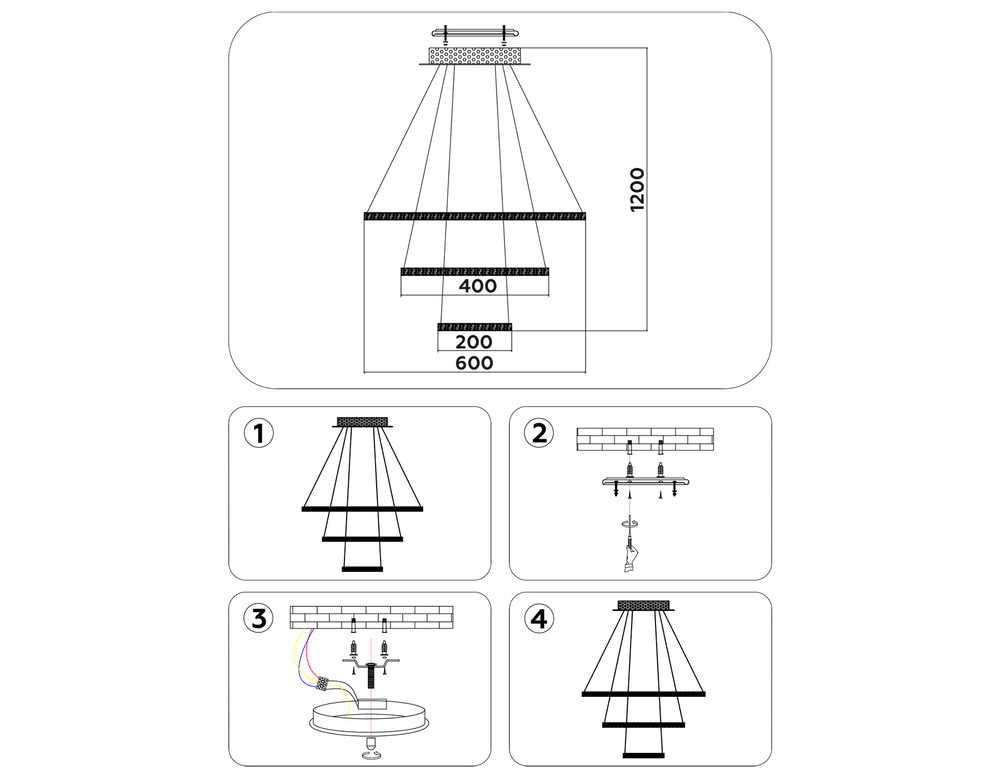 1200

400

200

600

1

2

3

4