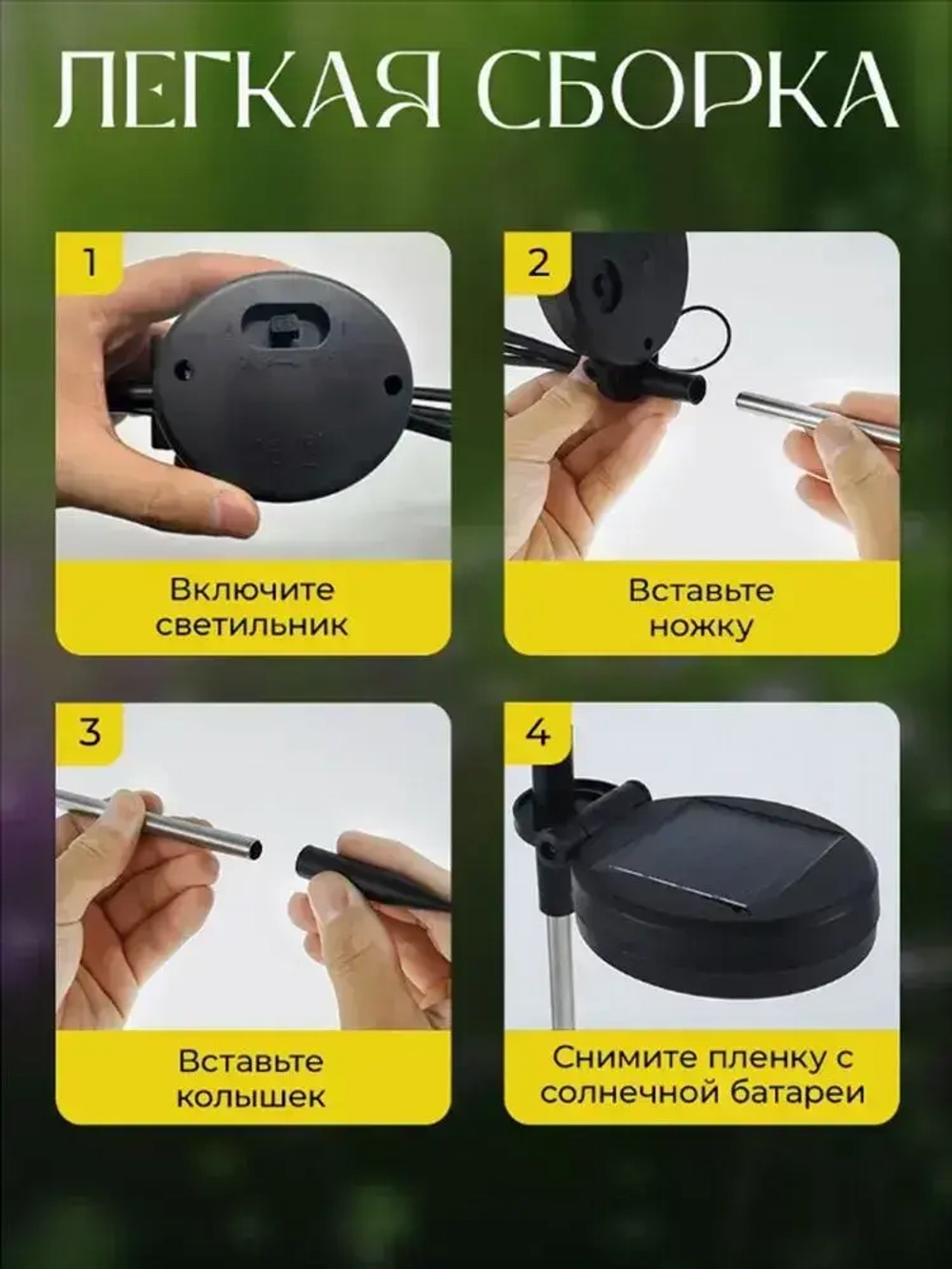 ЛЕГКАЯ СБОРКА

1

Включите светильник

2

Вставьте ножку

3

Вставьте колышек

4

Снимите пленку с солнечной батареи