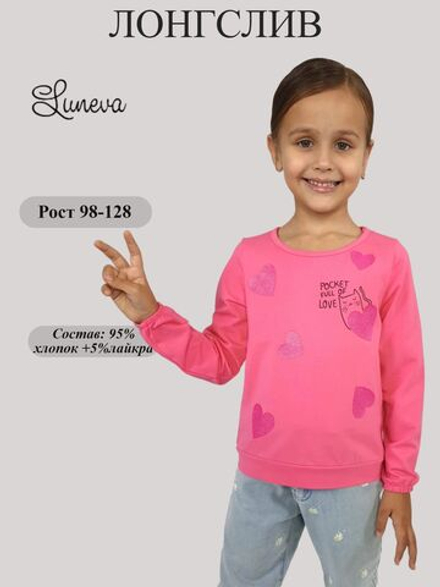 ЛОНГСЛИВ

Luneva

Рост 98-128

Состав: 95% хлопок +5%лайкра

POCKET FULL OF LOVE