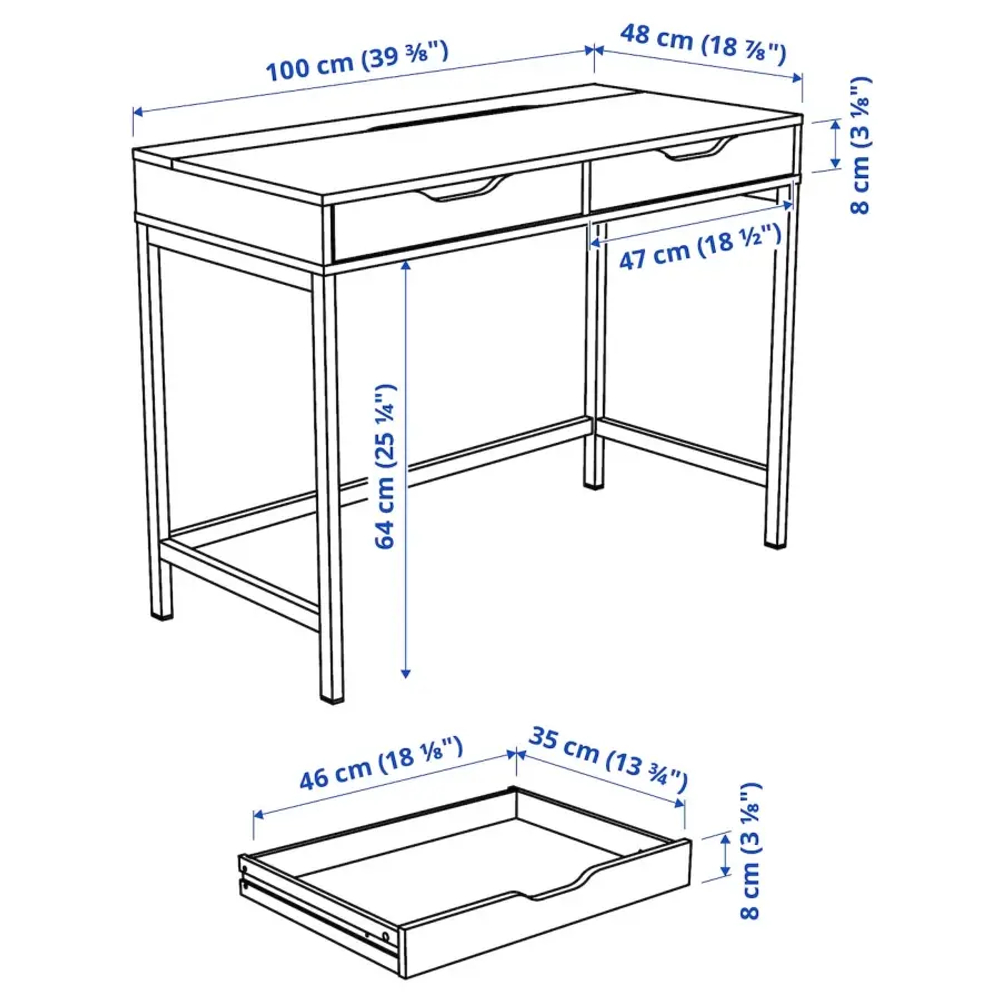 100 cm (39 ⅜")
48 cm (18 ⅞")
8 cm (3 ⅛")
47 cm (18 ½")
64 cm (25 ¼")
46 cm (18 ⅛")
35 cm (13 ¾")
8 cm (3 ⅛")