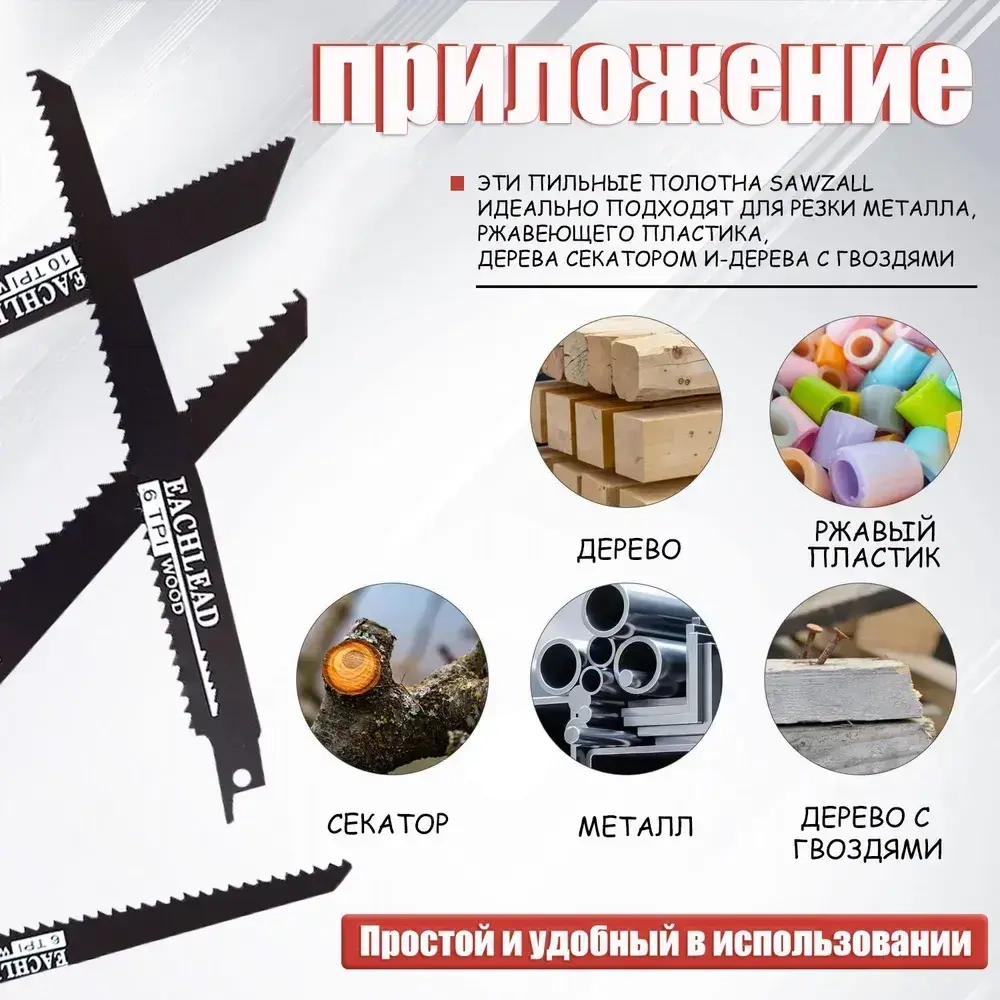 приложение

ЭТИ ПИЛЬНЫЕ ПОЛОТНА SAWZALL ИДЕАЛЬНО ПОДХОДЯТ ДЛЯ РЕЗКИ МЕТАЛЛА, РЖАВЕЮЩЕГО ПЛАСТИКА, ДЕРЕВА СЕКАТОРОМ И-ДЕРЕВА С ГВОЗДЯМИ

EACHLEAD 10 TPI

EACHLEAD 6 TPI WOOD

EACHLEAD 6 TPI

ДЕРЕВО

РЖАВЫЙ ПЛАСТИК

СЕКАТОР

МЕТАЛЛ

ДЕРЕВО С ГВОЗДЯМИ

Простой и удобный в использовании