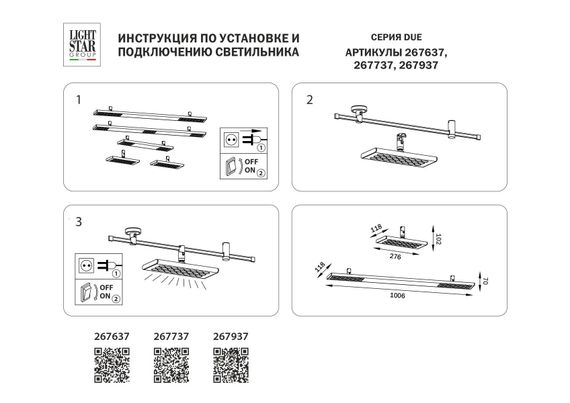 LIGHT STAR GROUP

ИНСТРУКЦИЯ ПО УСТАНОВКЕ И ПОДКЛЮЧЕНИЮ СВЕТИЛЬНИКА

СЕРИЯ DUE
АРТИКУЛЫ 267637, 267737, 267937

1

1
OFF
ON 2

2

3

1
OFF
ON 2

118
102
276

118
70
1006

267637
267737
267937