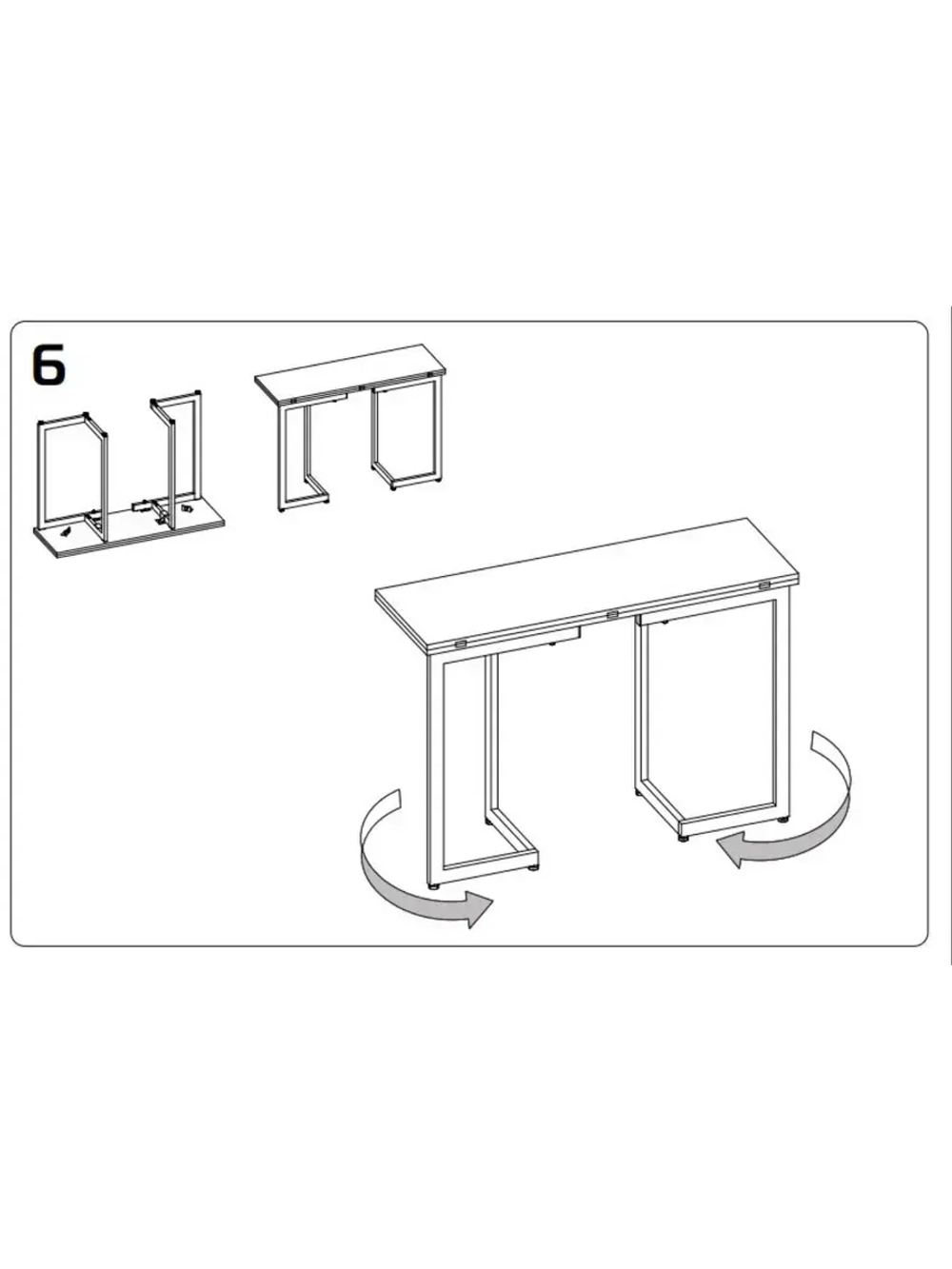 6